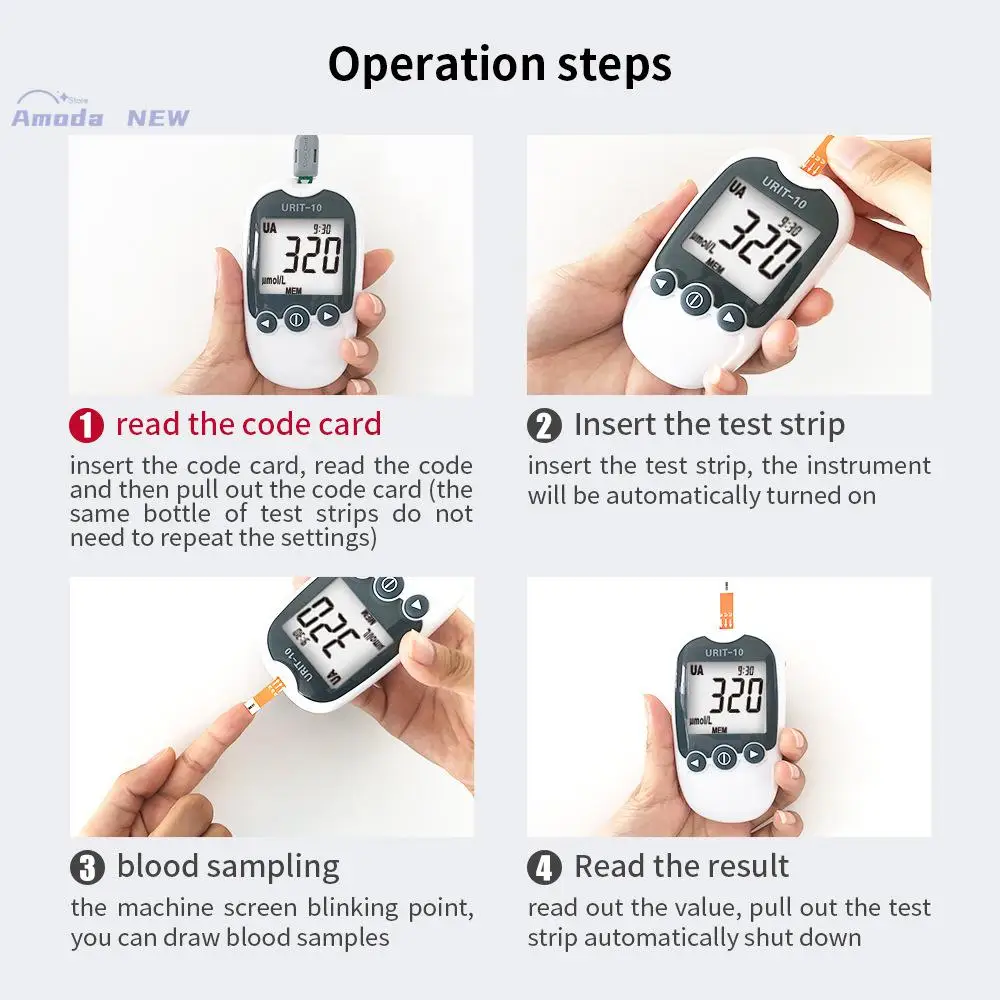 Operation steps

Amoda Store NEW

URIT-10
UA 9:30
320
μmol/L
MEM

URIT-10
UA 9:30
320
μmol/L
MEM

1 read the code card
insert the code card, read the code and then pull out the code card (the same bottle of test strips do not need to repeat the settings)

2 Insert the test strip
insert the test strip, the instrument will be automatically turned on

URIT-10
UA 9:30
320
μmol/L
MEM

URIT-10
UA 9:30
320
μmol/L
MEM

3 blood sampling
the machine screen blinking point, you can draw blood samples

4 Read the result
read out the value, pull out the test strip automatically shut down