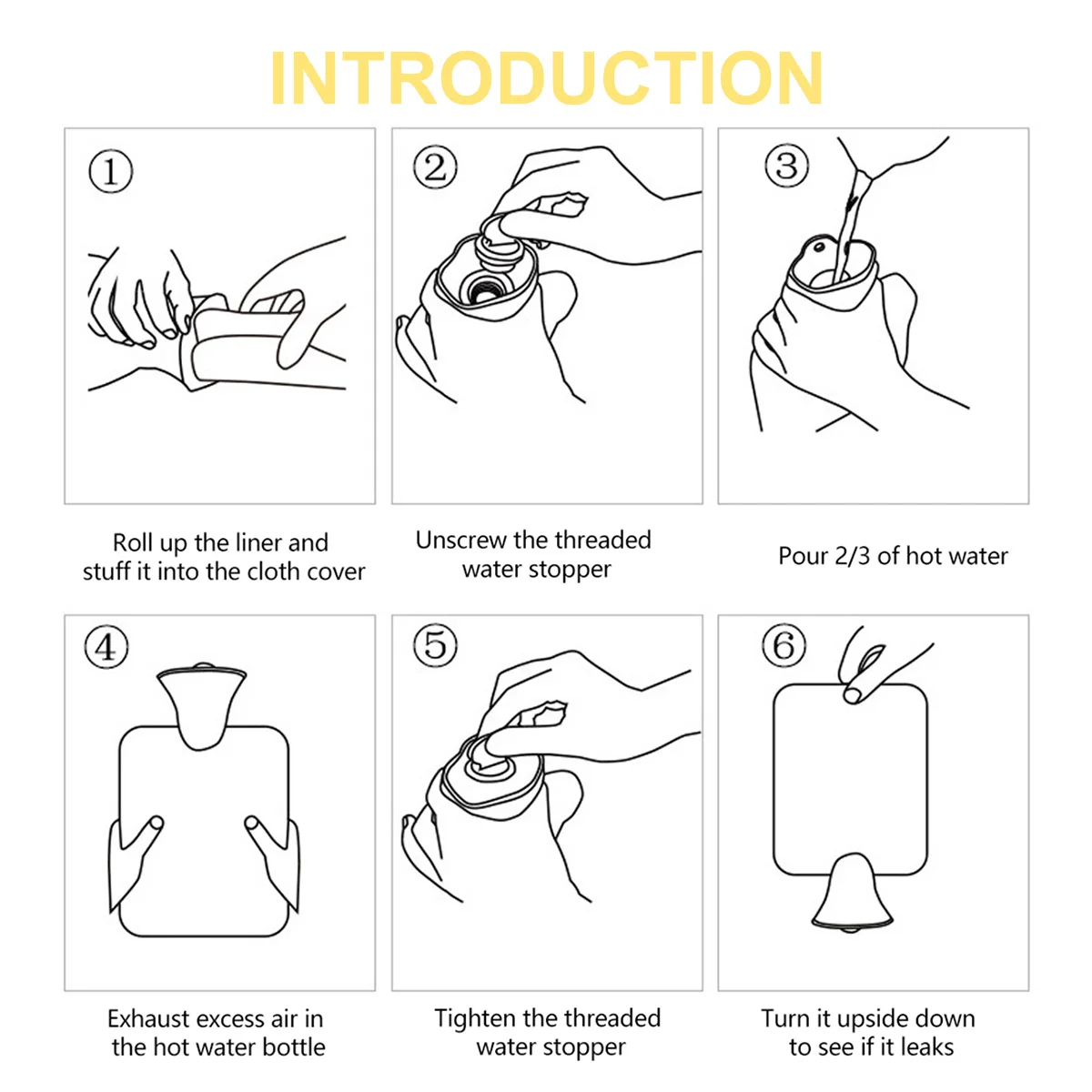 INTRODUCTION

①

Roll up the liner and stuff it into the cloth cover

②

Unscrew the threaded water stopper

③

Pour 2/3 of hot water

④

Exhaust excess air in the hot water bottle

⑤

Tighten the threaded water stopper

⑥

Turn it upside down to see if it leaks