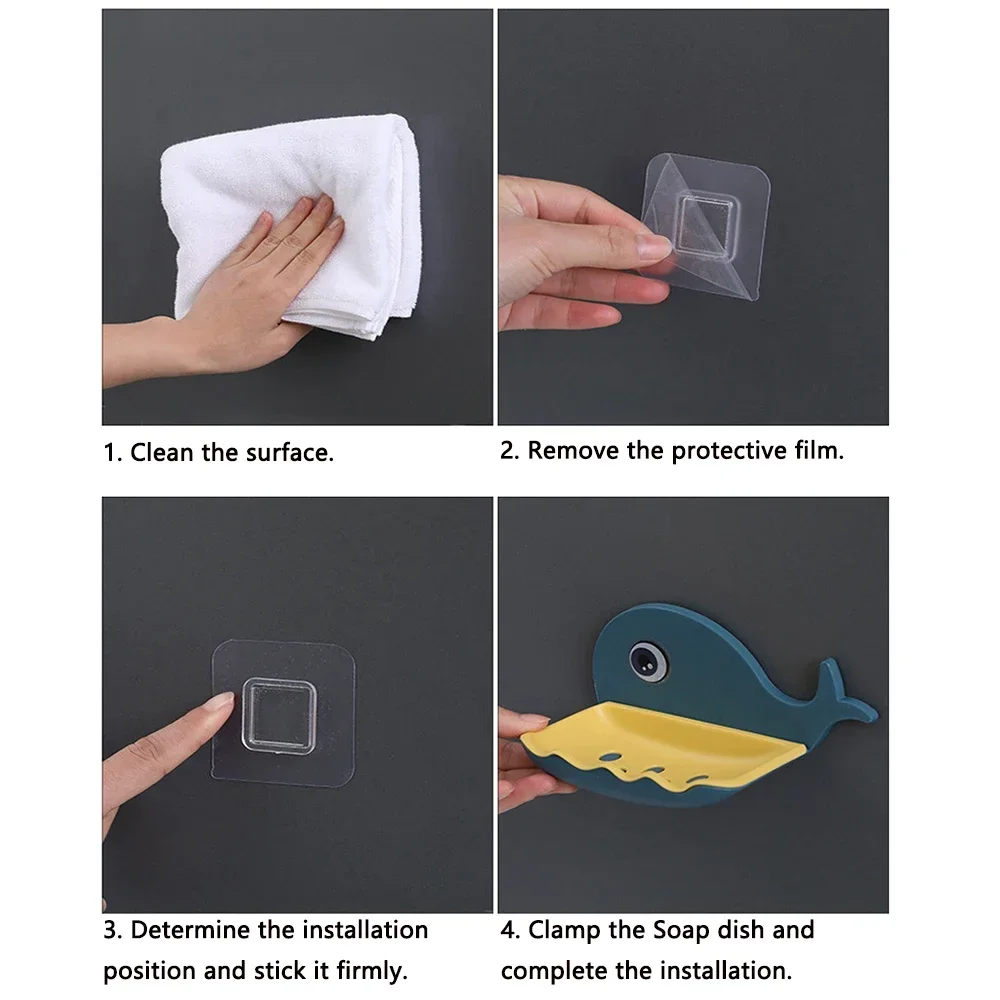 1. Clean the surface.

2. Remove the protective film.

3. Determine the installation position and stick it firmly.

4. Clamp the Soap dish and complete the installation.