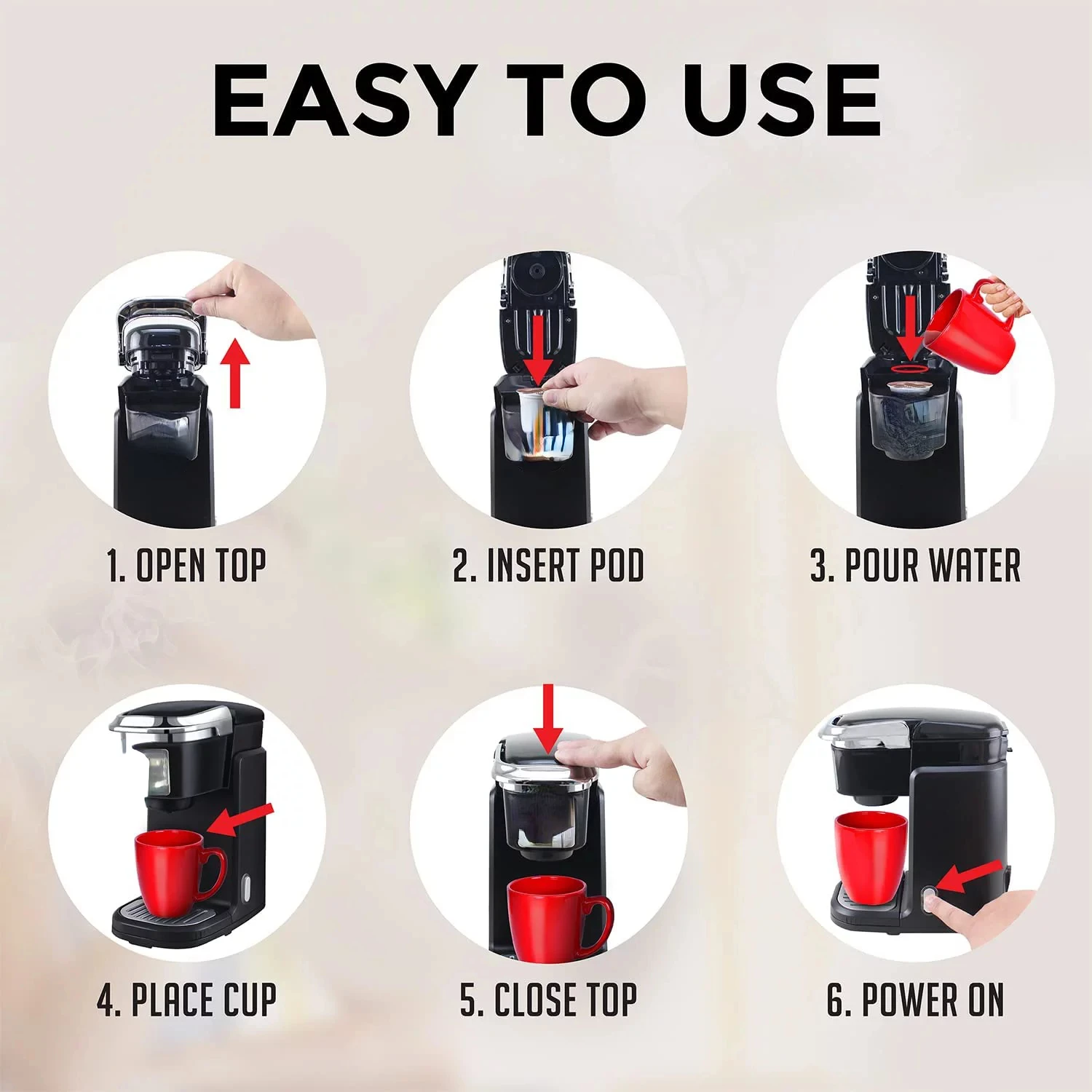 EASY TO USE

1. OPEN TOP

2. INSERT POD

3. POUR WATER

4. PLACE CUP

5. CLOSE TOP

6. POWER ON