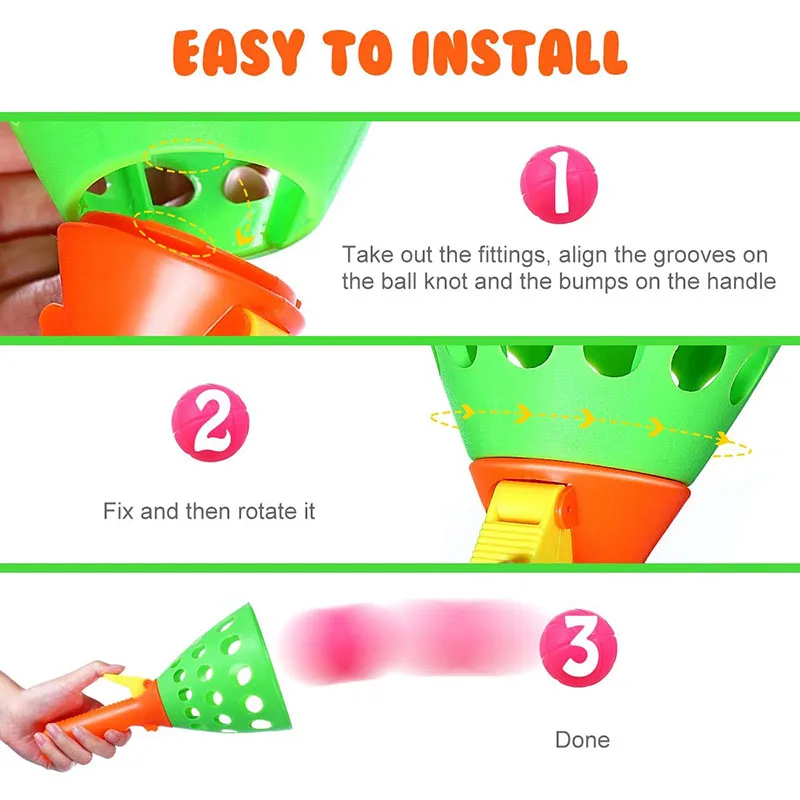 EASY TO INSTALL

1

Take out the fittings, align the grooves on the ball knot and the bumps on the handle

2

Fix and then rotate it

3

Done