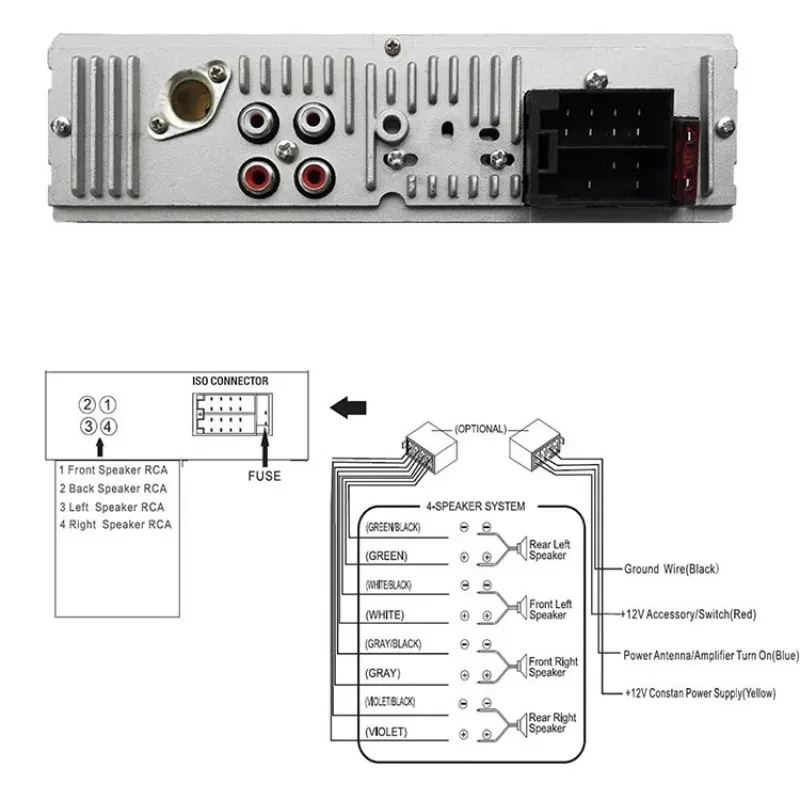 ISO CONNECTOR

② ①
③ ④

FUSE

1 Front Speaker RCA
2 Back Speaker RCA
3 Left Speaker RCA
4 Right Speaker RCA

(OPTIONAL)

4-SPEAKER SYSTEM

(GREEN/BLACK) ⊖ ⊖
(GREEN) ⊕ ⊕
Rear Left Speaker

(WHITE/BLACK) ⊖ ⊖
(WHITE) ⊕ ⊕
Front Left Speaker

(GRAY/BLACK) ⊖ ⊖
(GRAY) ⊕ ⊕
Front Right Speaker

(VIOLET/BLACK) ⊖ ⊖
(VIOLET) ⊕ ⊕
Rear Right Speaker

Ground Wire(Black)
+12V Accessory/Switch(Red)
Power Antenna/Amplifier Turn On(Blue)
+12V Constan Power Supply(Yellow)