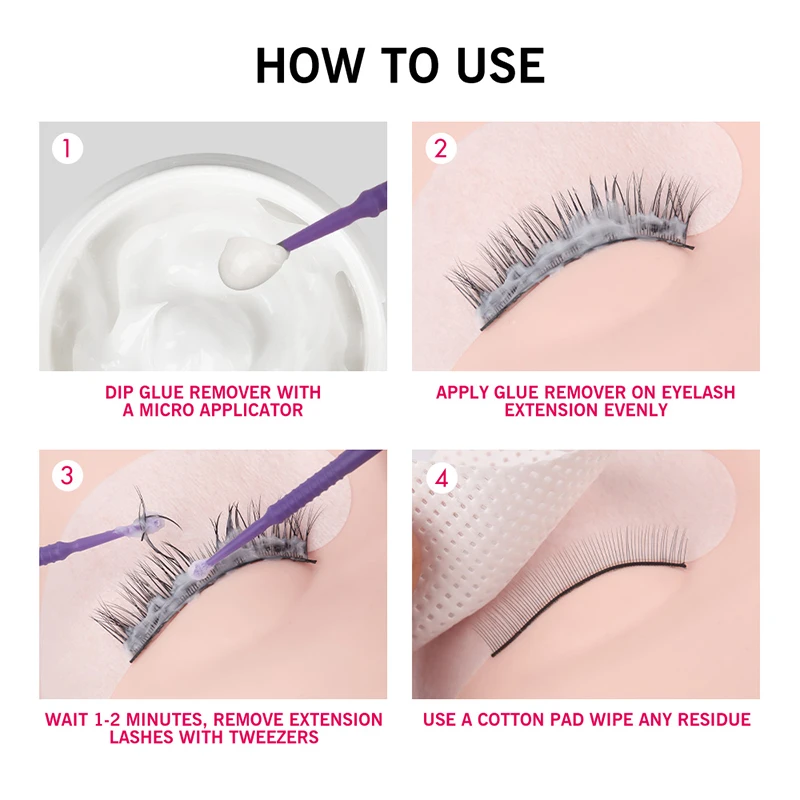 HOW TO USE

1

DIP GLUE REMOVER WITH A MICRO APPLICATOR

2

APPLY GLUE REMOVER ON EYELASH EXTENSION EVENLY

3

WAIT 1-2 MINUTES, REMOVE EXTENSION LASHES WITH TWEEZERS

4

USE A COTTON PAD WIPE ANY RESIDUE