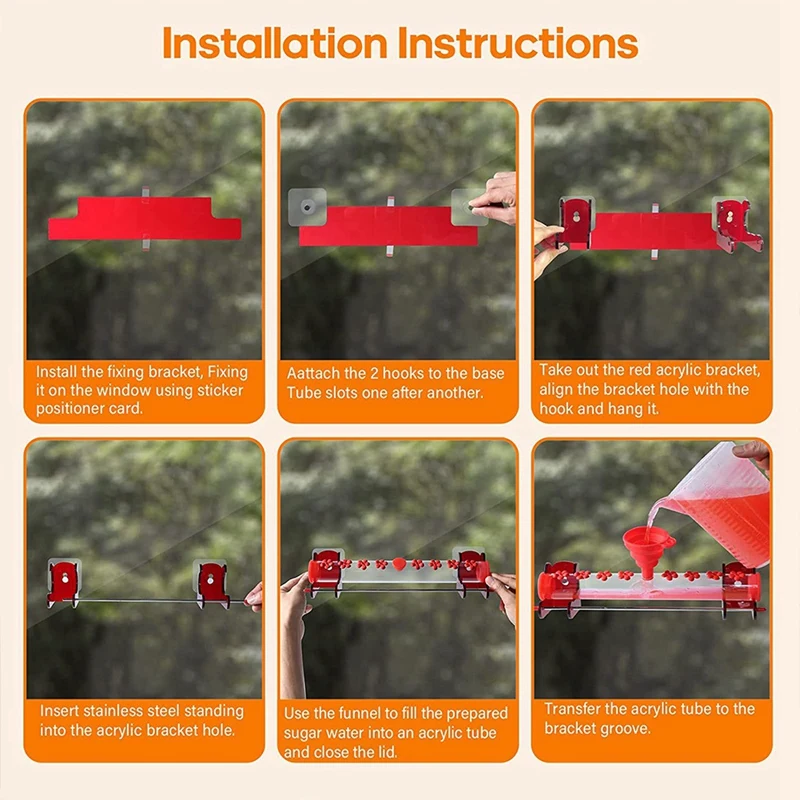 Installation Instructions

Install the fixing bracket, Fixing it on the window using sticker positioner card.

Aattach the 2 hooks to the base Tube slots one after another.

Take out the red acrylic bracket, align the bracket hole with the hook and hang it.

Insert stainless steel standing into the acrylic bracket hole.

Use the funnel to fill the prepared sugar water into an acrylic tube and close the lid.

Transfer the acrylic tube to the bracket groove.