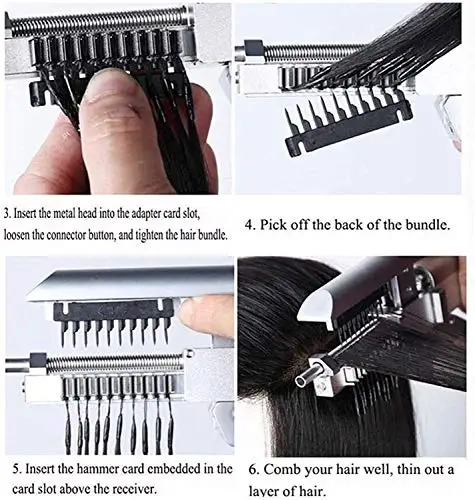 3. Insert the metal head into the adapter card slot, loosen the connector button, and tighten the hair bundle.

4. Pick off the back of the bundle.

5. Insert the hammer card embedded in the card slot above the receiver.

6. Comb your hair well, thin out a layer of hair.