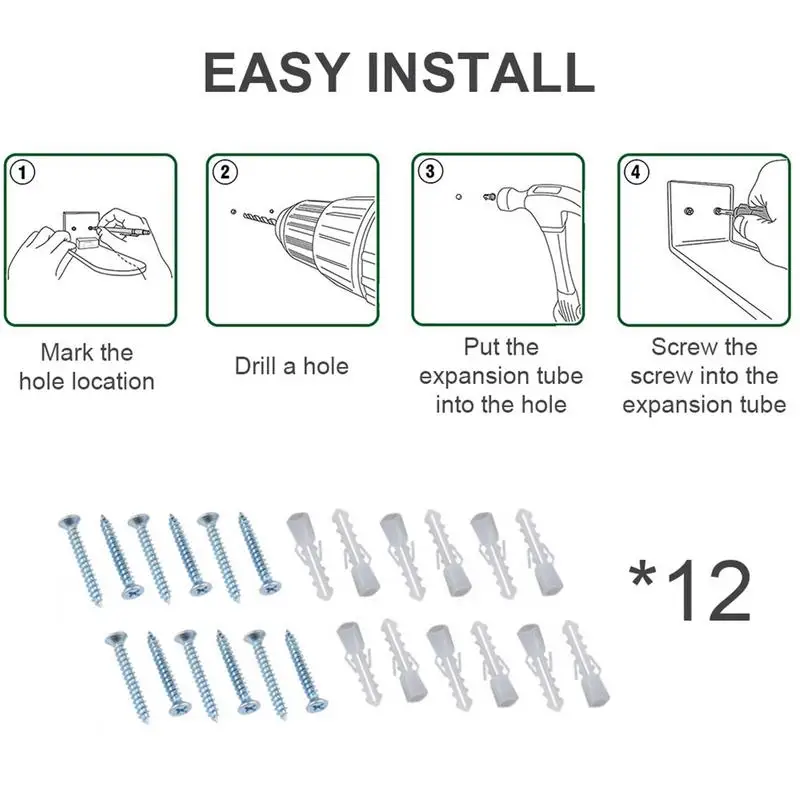 EASY INSTALL

1

Mark the hole location

2

Drill a hole

3

Put the expansion tube into the hole

4

Screw the screw into the expansion tube

*12