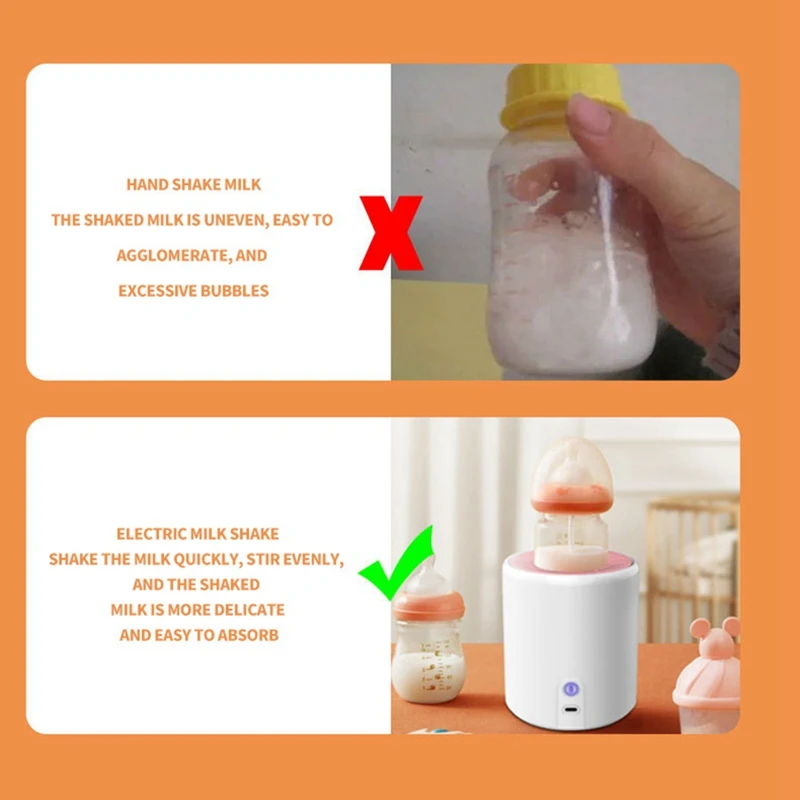 HAND SHAKE MILK
THE SHAKED MILK IS UNEVEN, EASY TO
AGGLOMERATE, AND
EXCESSIVE BUBBLES

ELECTRIC MILK SHAKE
SHAKE THE MILK QUICKLY, STIR EVENLY,
AND THE SHAKED
MILK IS MORE DELICATE
AND EASY TO ABSORB