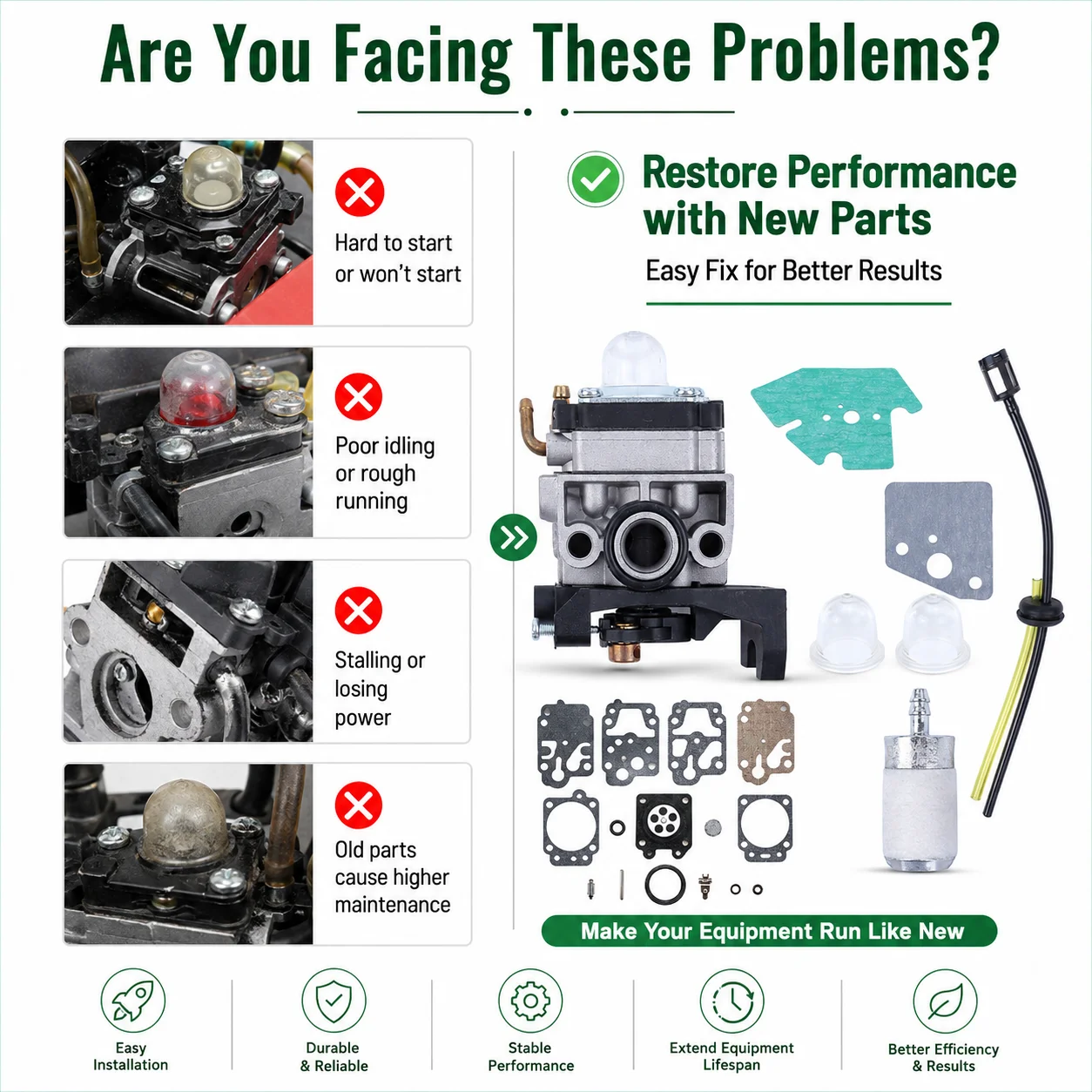 Are You Facing These Problems?

Hard to start or won't start

Poor idling or rough running

Stalling or losing power

Old parts cause higher maintenance

Restore Performance with New Parts

Easy Fix for Better Results

Make Your Equipment Run Like New

Easy Installation

Durable & Reliable

Stable Performance

Extend Equipment Lifespan

Better Efficiency & Results