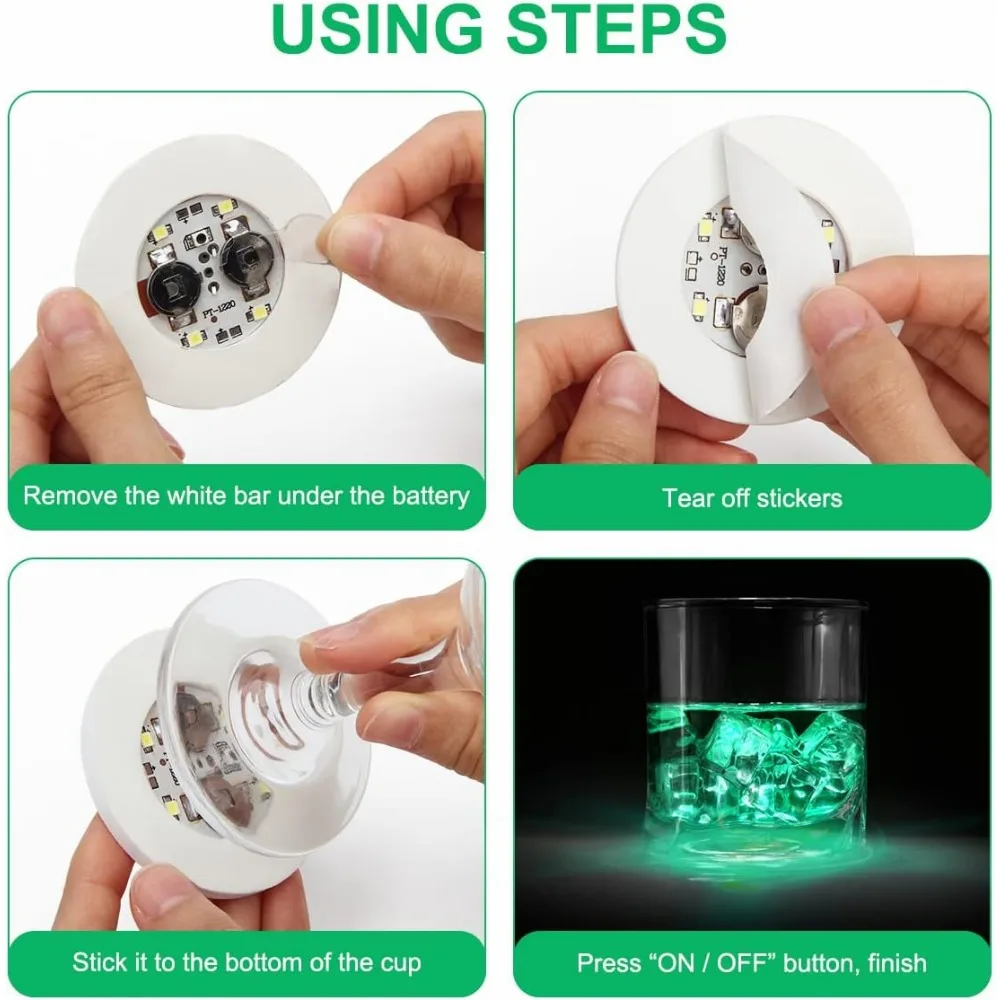 USING STEPS

PT-1220

Remove the white bar under the battery

PT-1220

Tear off stickers

Stick it to the bottom of the cup

Press “ON / OFF” button, finish