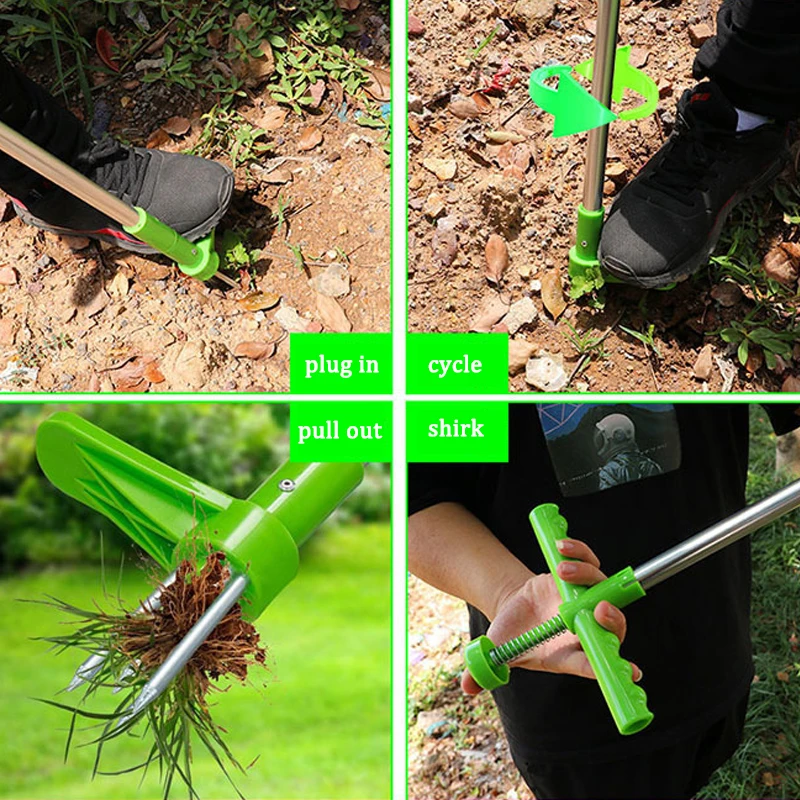 plug in

cycle

pull out

shirk