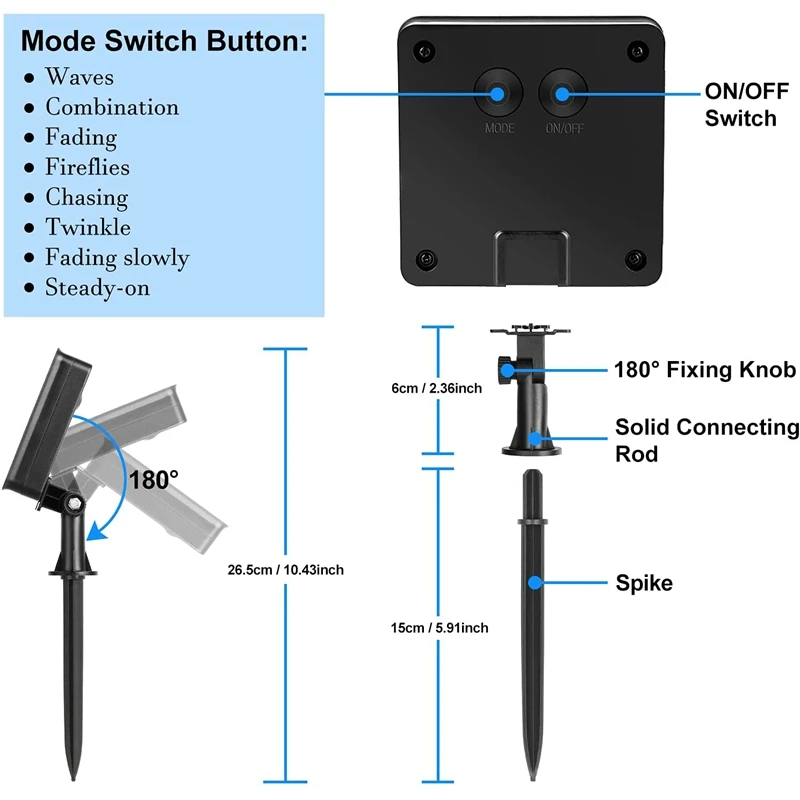 Mode Switch Button:
• Waves
• Combination
• Fading
• Fireflies
• Chasing
• Twinkle
• Fading slowly
• Steady-on

MODE
ON/OFF

ON/OFF Switch

180°

26.5cm / 10.43inch

6cm / 2.36inch

180° Fixing Knob

Solid Connecting Rod

15cm / 5.91inch

Spike