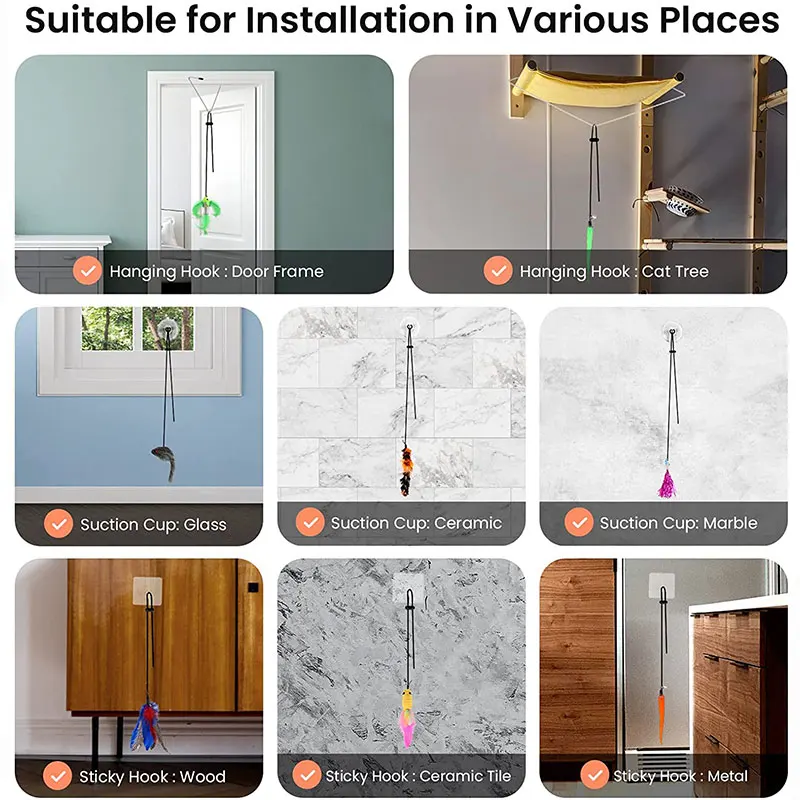 Suitable for Installation in Various Places

Hanging Hook : Door Frame

Hanging Hook : Cat Tree

Suction Cup: Glass

Suction Cup: Ceramic

Suction Cup: Marble

Sticky Hook : Wood

Sticky Hook : Ceramic Tile

Sticky Hook : Metal