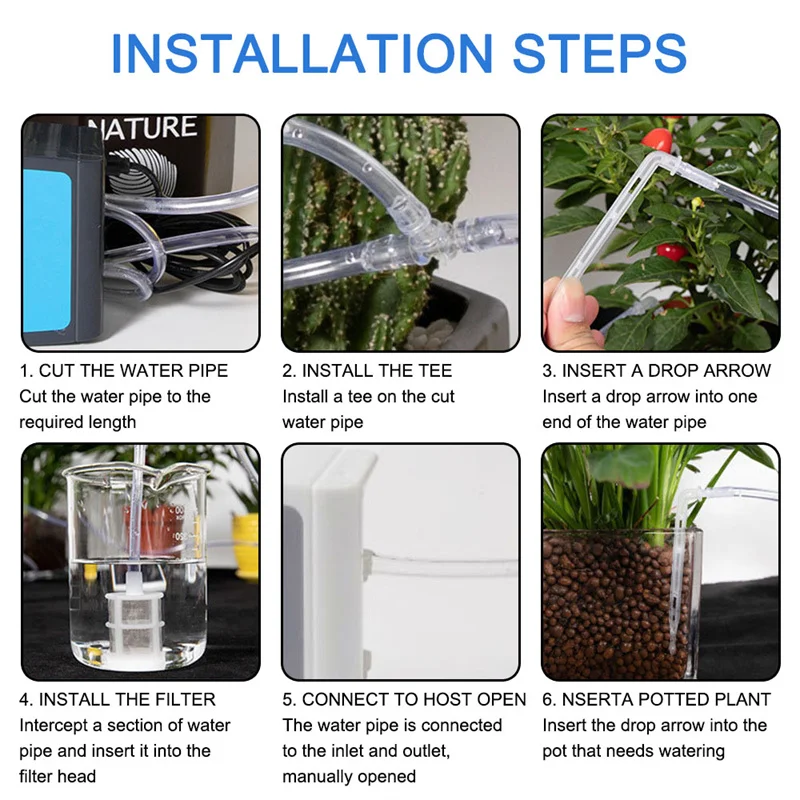 INSTALLATION STEPS

NATURE

1. CUT THE WATER PIPE
Cut the water pipe to the required length

2. INSTALL THE TEE
Install a tee on the cut water pipe

3. INSERT A DROP ARROW
Insert a drop arrow into one end of the water pipe

4. INSTALL THE FILTER
Intercept a section of water pipe and insert it into the filter head

5. CONNECT TO HOST OPEN
The water pipe is connected to the inlet and outlet, manually opened

6. NSERTA POTTED PLANT
Insert the drop arrow into the pot that needs watering