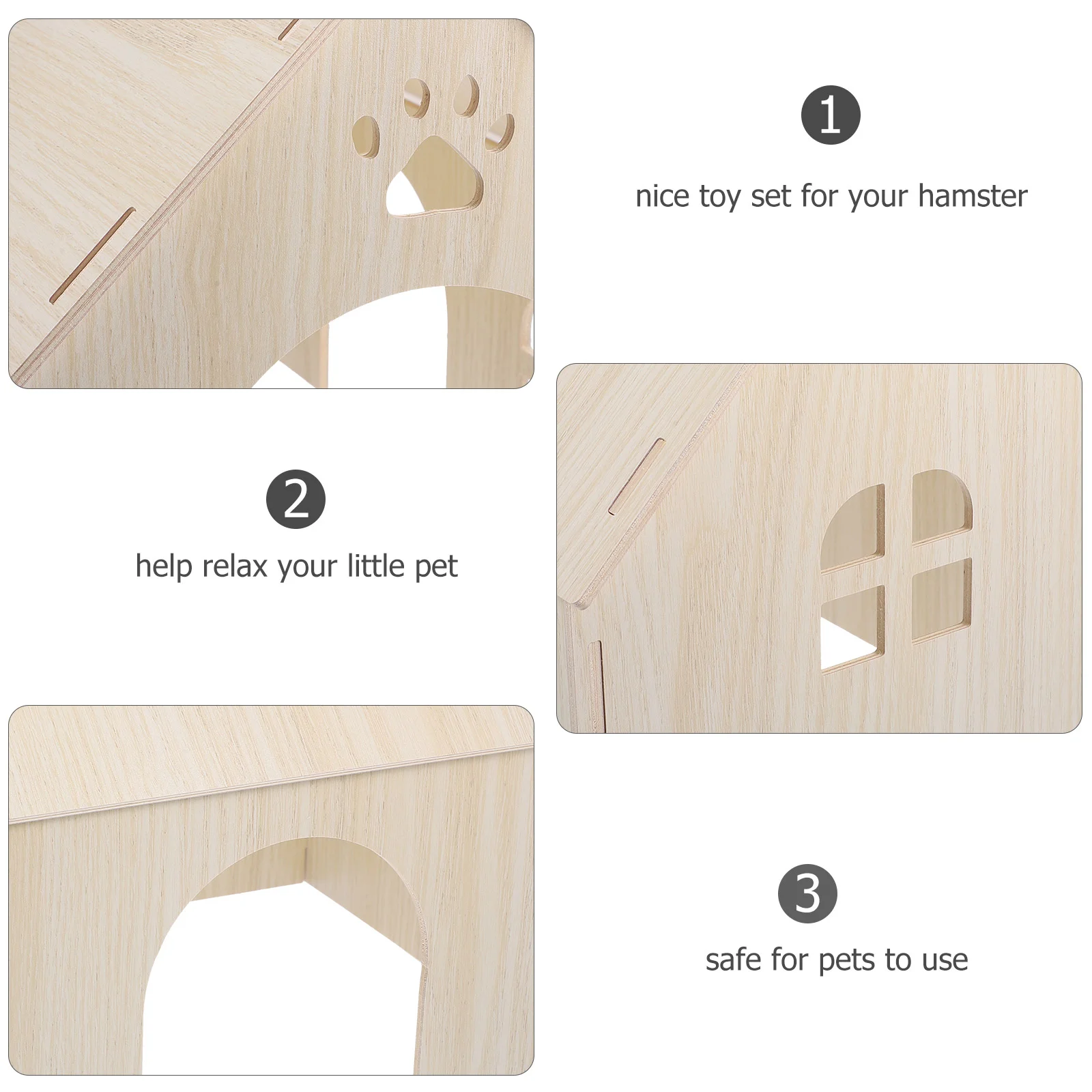 1

nice toy set for your hamster

2

help relax your little pet

3

safe for pets to use