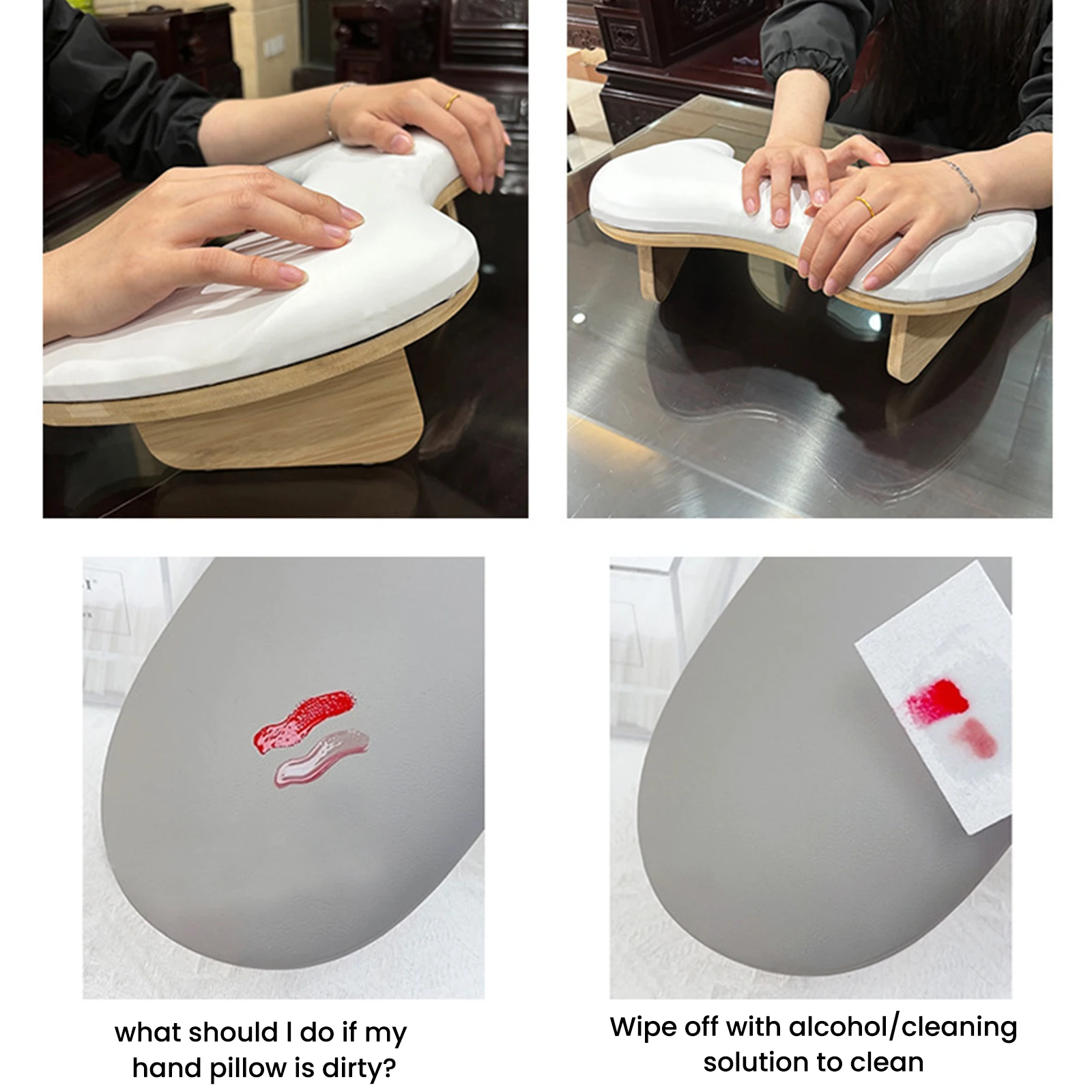 what should I do if my hand pillow is dirty?

Wipe off with alcohol/cleaning solution to clean