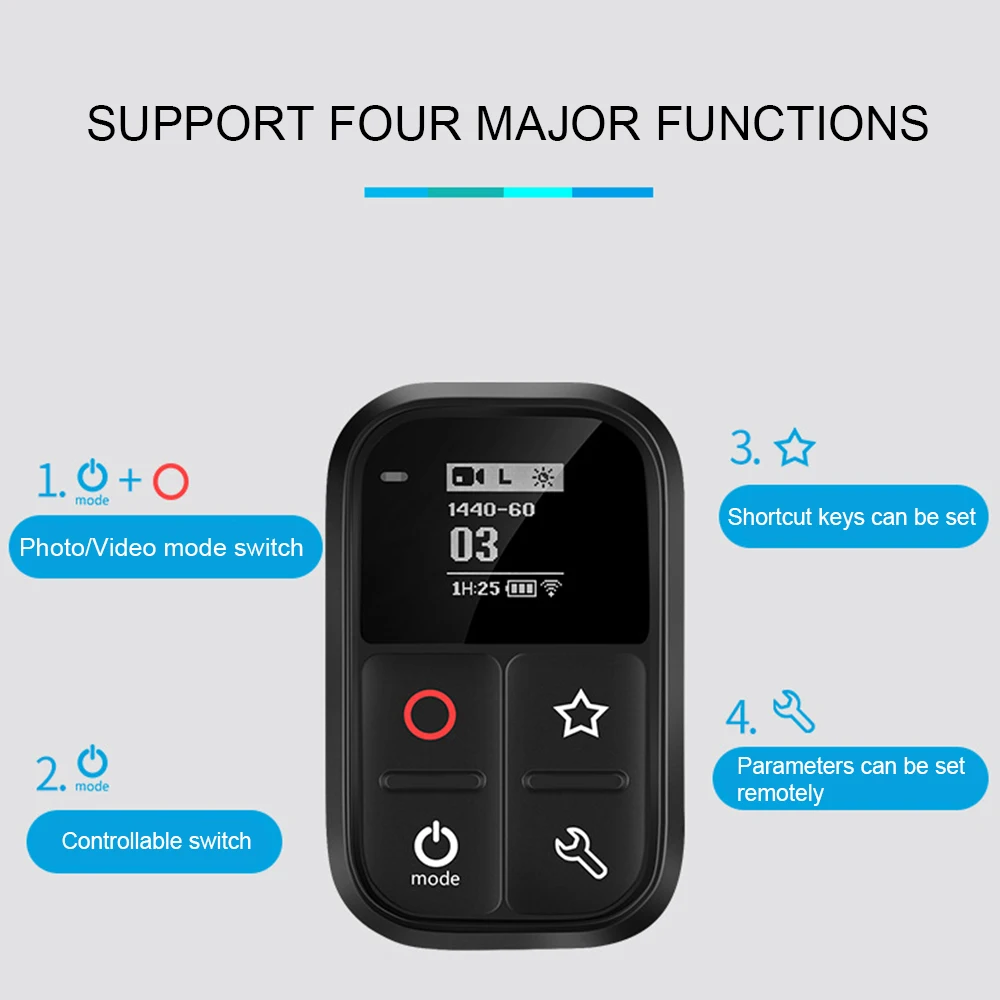 SUPPORT FOUR MAJOR FUNCTIONS

1. mode +

Photo/Video mode switch

2. mode

Controllable switch

L

1440-60

03

1H:25

mode

3.

Shortcut keys can be set

4.

Parameters can be set remotely