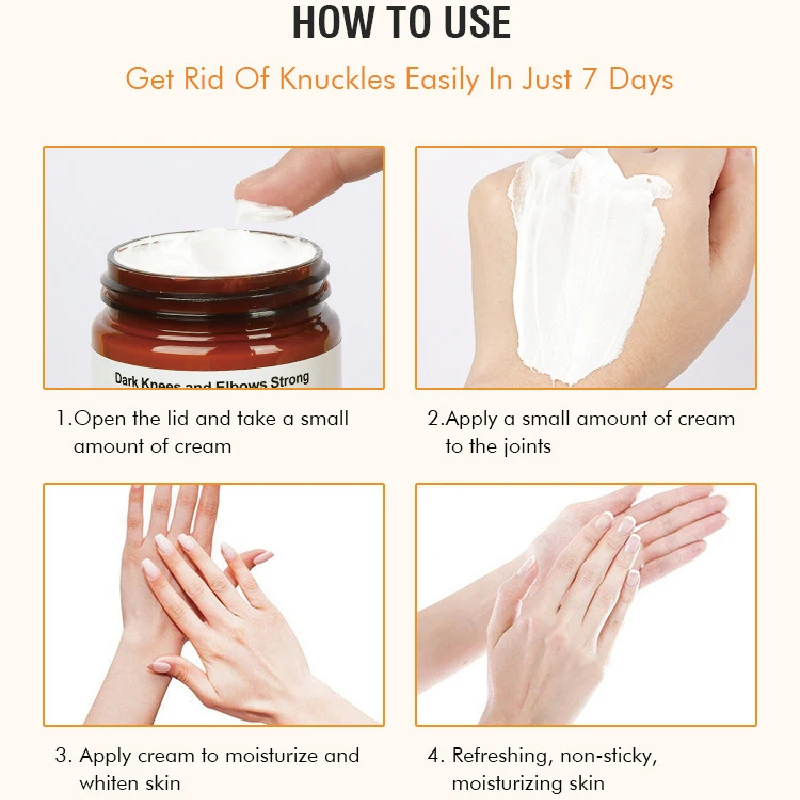 HOW TO USE

Get Rid Of Knuckles Easily In Just 7 Days

Dark Knees and Elbows Strong

1.Open the lid and take a small amount of cream

2.Apply a small amount of cream to the joints

3. Apply cream to moisturize and whiten skin

4. Refreshing, non-sticky, moisturizing skin