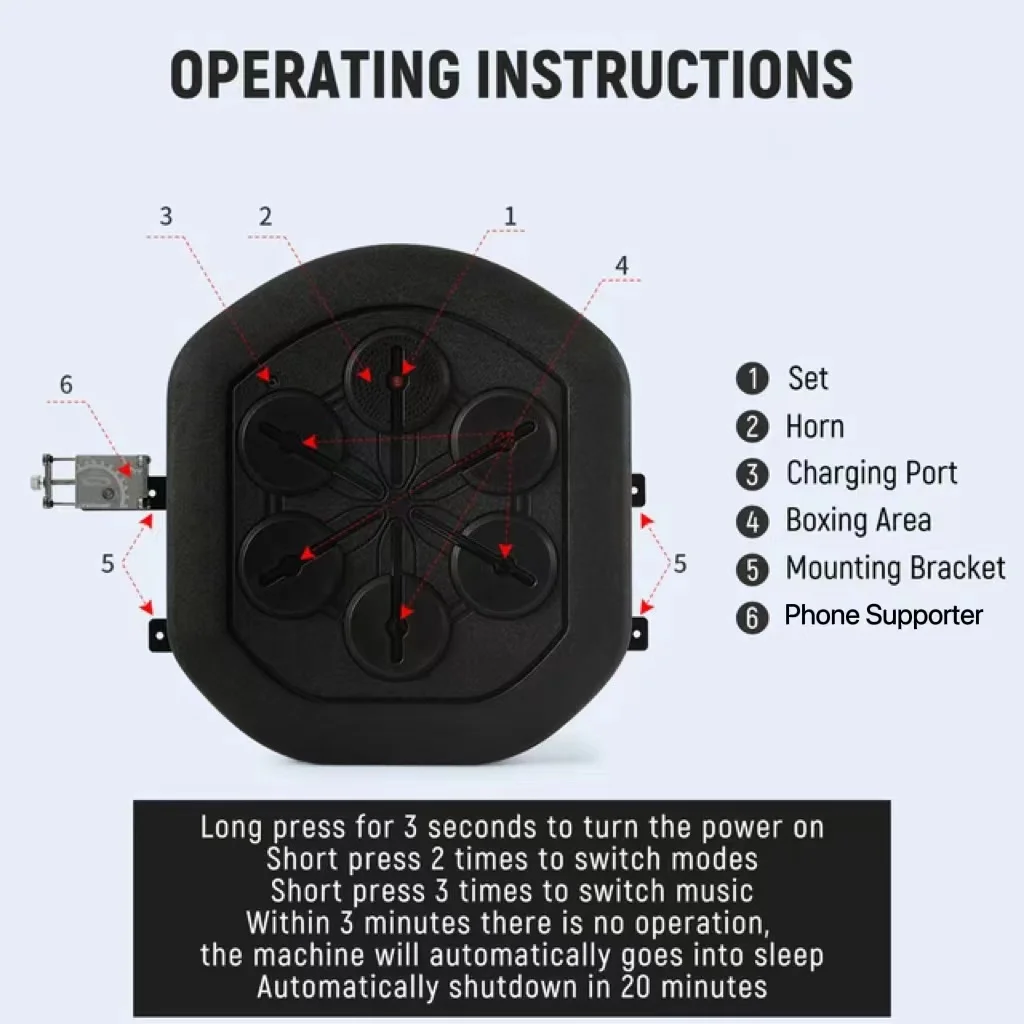 OPERATING INSTRUCTIONS

3
2
1
4
6
5
5

1 Set
2 Horn
3 Charging Port
4 Boxing Area
5 Mounting Bracket
6 Phone Supporter

Long press for 3 seconds to turn the power on
Short press 2 times to switch modes
Short press 3 times to switch music
Within 3 minutes there is no operation,
the machine will automatically goes into sleep
Automatically shutdown in 20 minutes