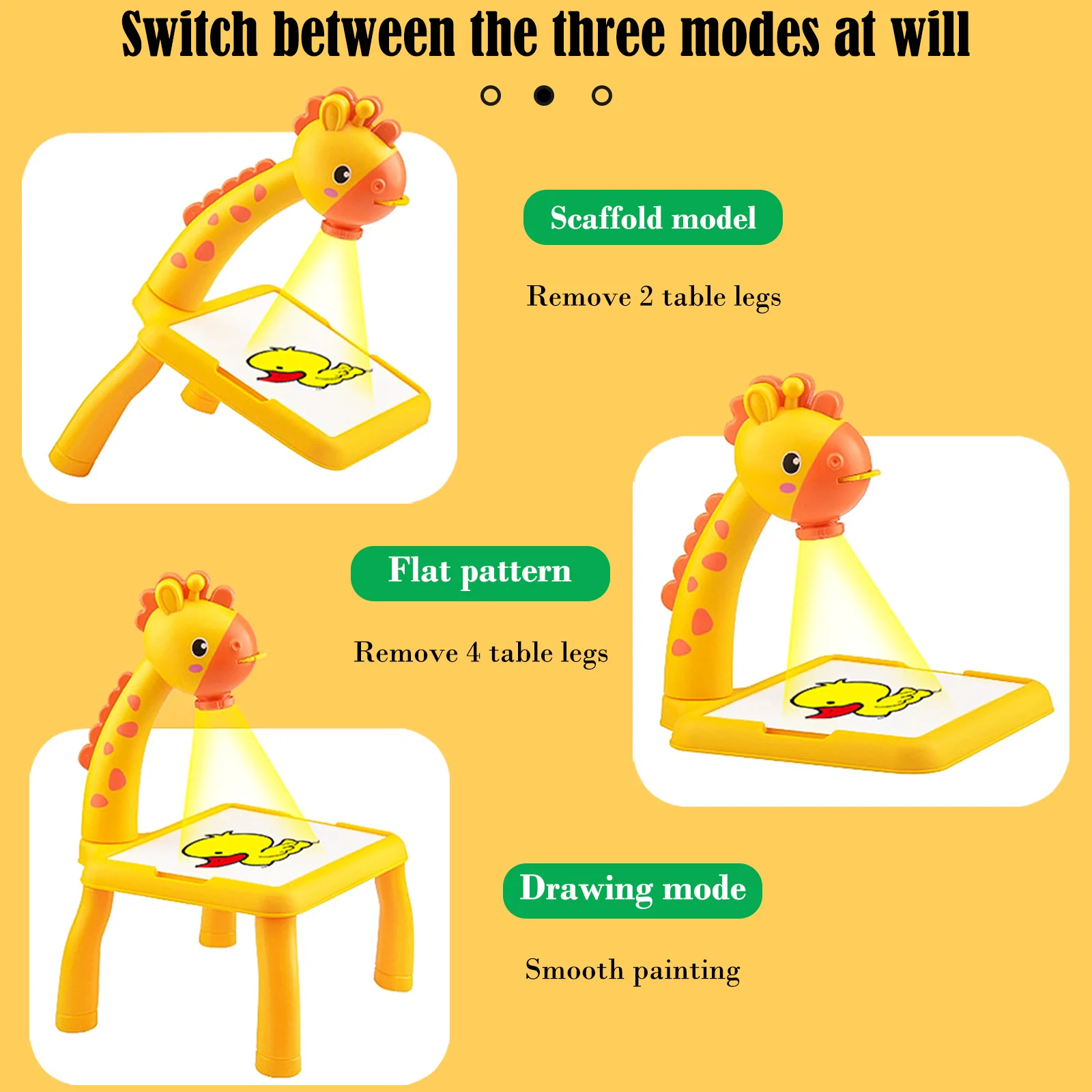 Switch between the three modes at will

Scaffold model

Remove 2 table legs

Flat pattern

Remove 4 table legs

Drawing mode

Smooth painting