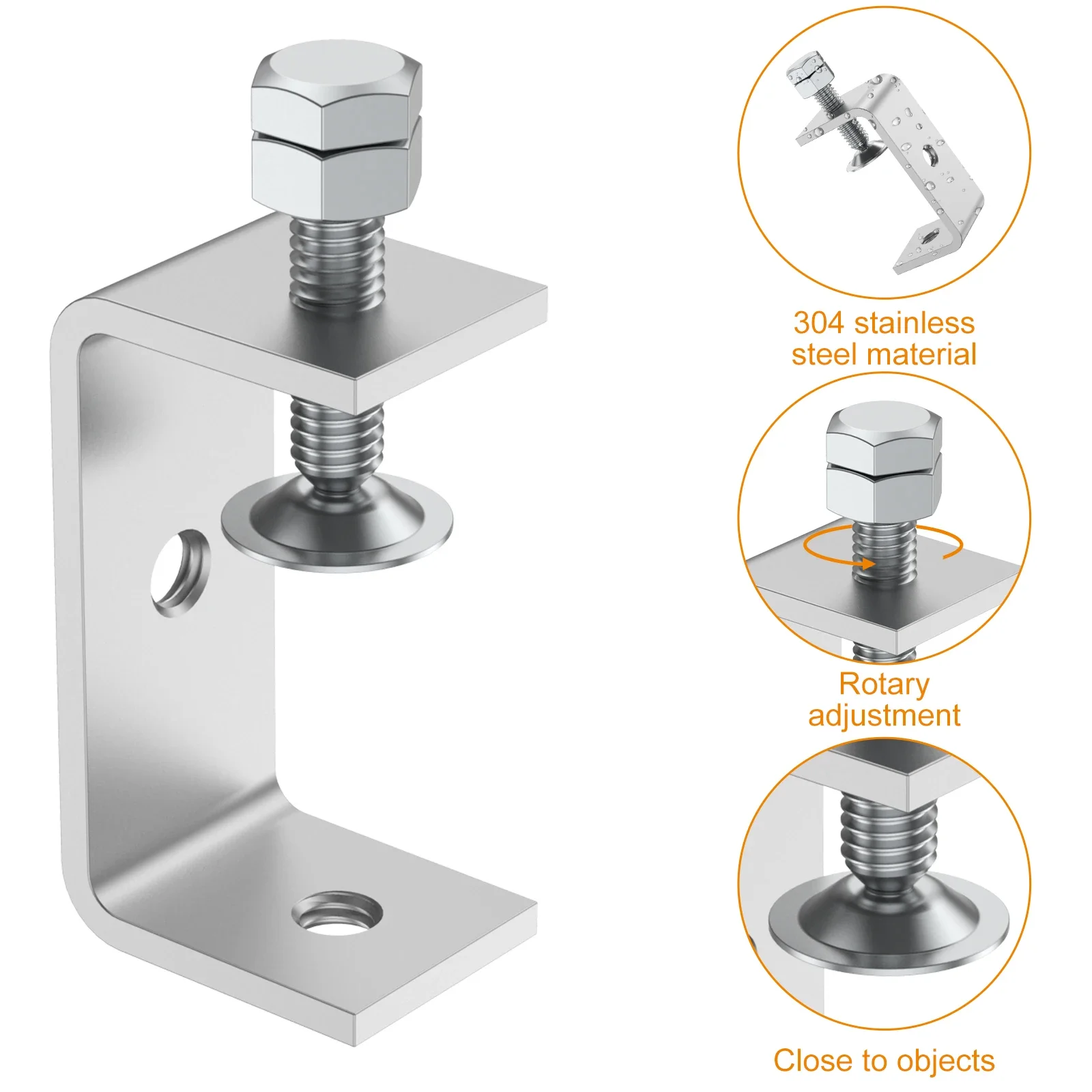 304 stainless steel material

Rotary adjustment

Close to objects