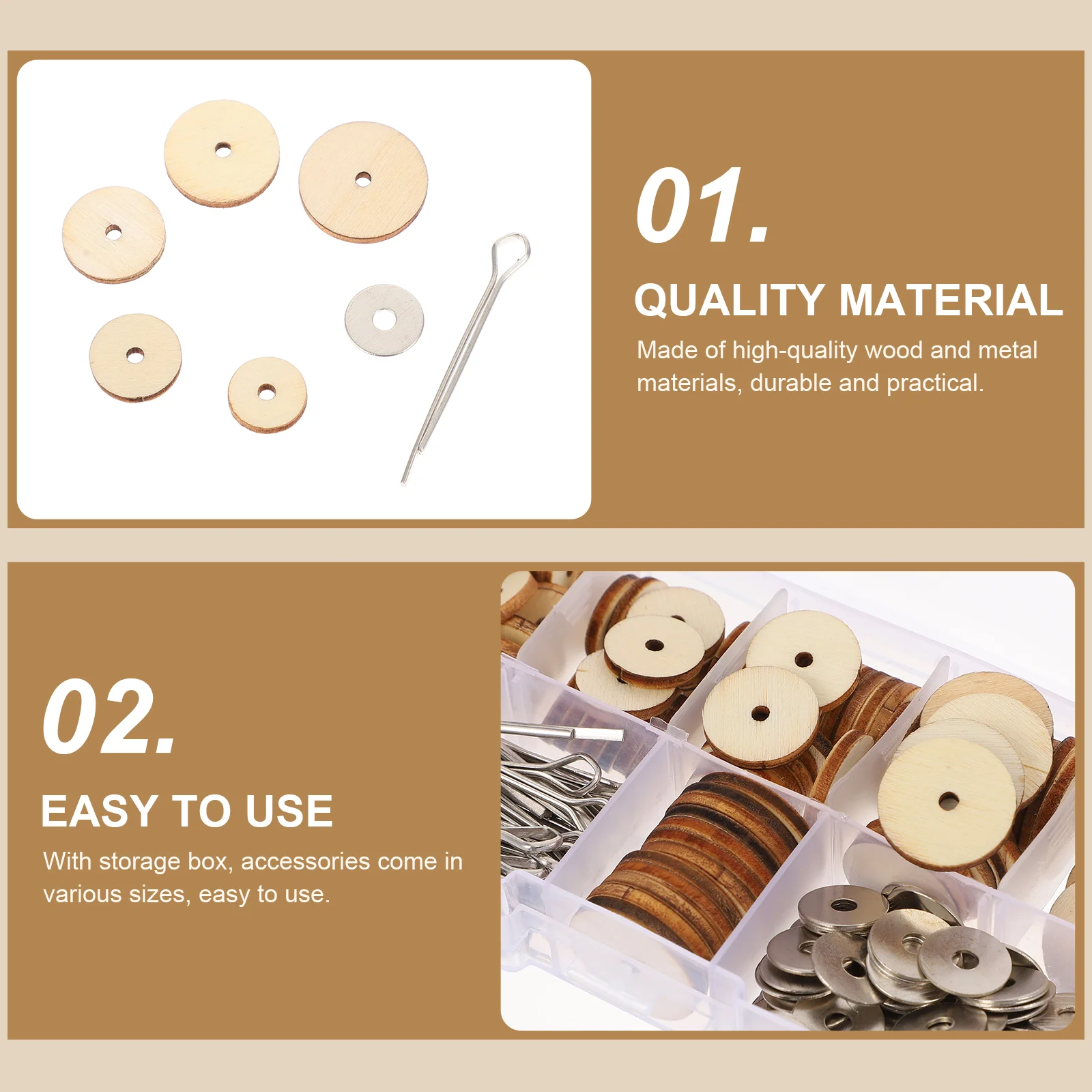 01.

QUALITY MATERIAL

Made of high-quality wood and metal materials, durable and practical.

02.

EASY TO USE

With storage box, accessories come in various sizes, easy to use.