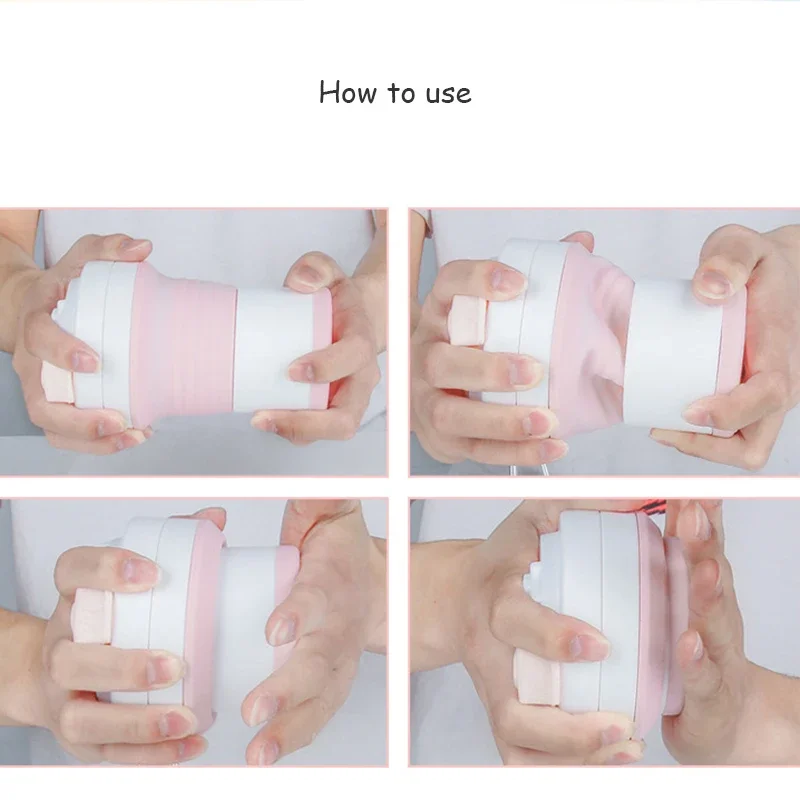 How to use