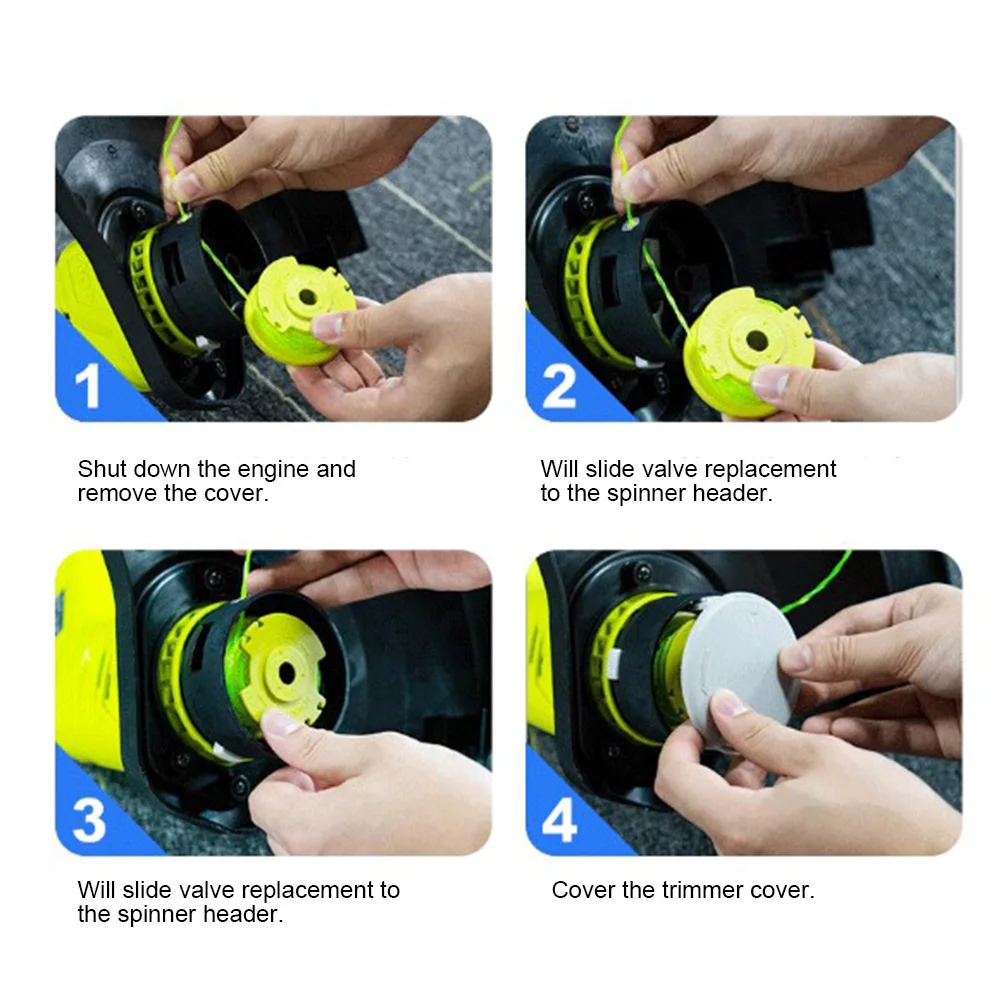 1

Shut down the engine and remove the cover.

2

Will slide valve replacement to the spinner header.

3

Will slide valve replacement to the spinner header.

4

Cover the trimmer cover.