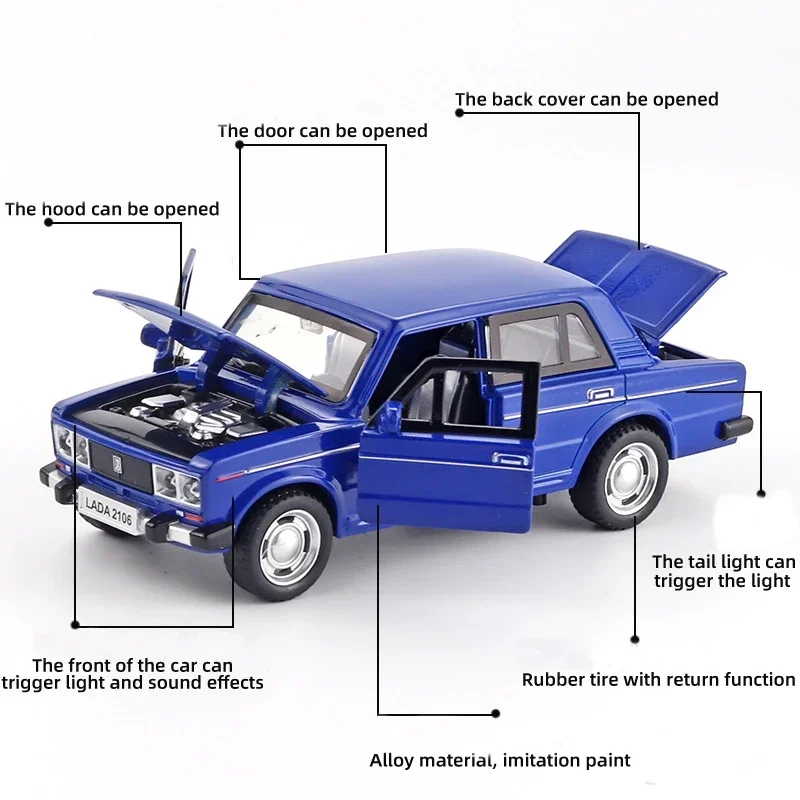 The back cover can be opened

The door can be opened

The hood can be opened

LADA 2106

The tail light can trigger the light

The front of the car can trigger light and sound effects

Rubber tire with return function

Alloy material, imitation paint