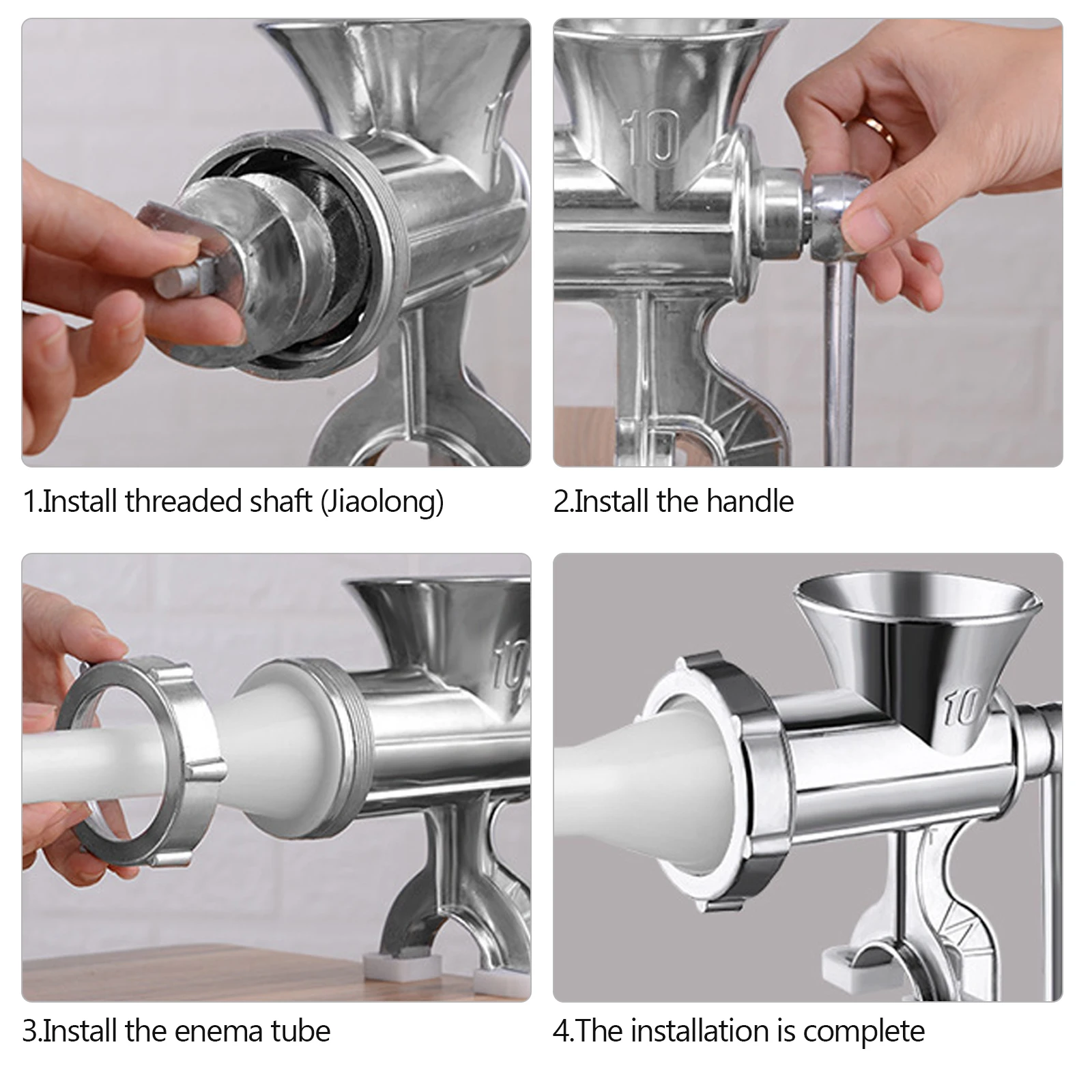 10

1.Install threaded shaft (Jiaolong)

10

2.Install the handle

10

3.Install the enema tube

10

4.The installation is complete