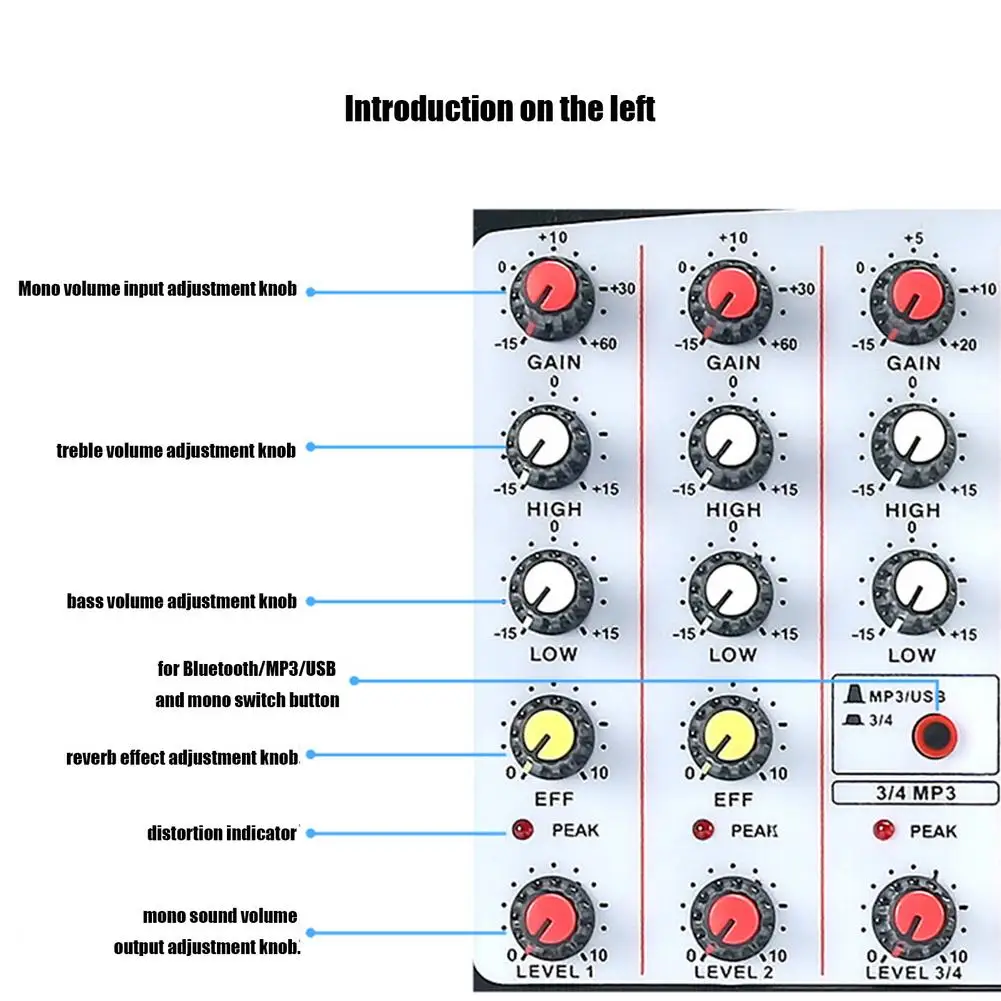 Introduction on the left

Mono volume input adjustment knob

treble volume adjustment knob

bass volume adjustment knob

for Bluetooth/MP3/USB and mono switch button

reverb effect adjustment knob

distortion indicator

mono sound volume output adjustment knob

+10
0
+30
-15
+60
GAIN
0
-15
+15
HIGH
0
-15
+15
LOW
0
10
EFF
PEAK
0
10
LEVEL 1

+10
0
+30
-15
+60
GAIN
0
-15
+15
HIGH
0
-15
+15
LOW
0
10
EFF
PEAK
0
10
LEVEL 2

+5
0
+10
-15
+20
GAIN
0
-15
+15
HIGH
0
-15
+15
LOW
MP3/USB
3/4
3/4 MP3
PEAK
0
10
LEVEL 3/4