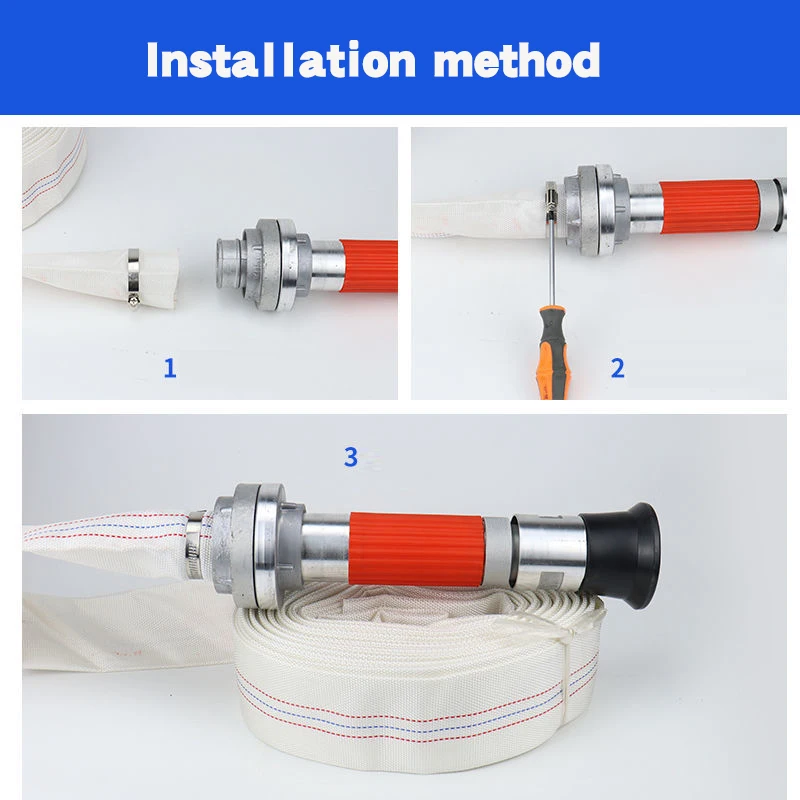 Installation method

1

2

3