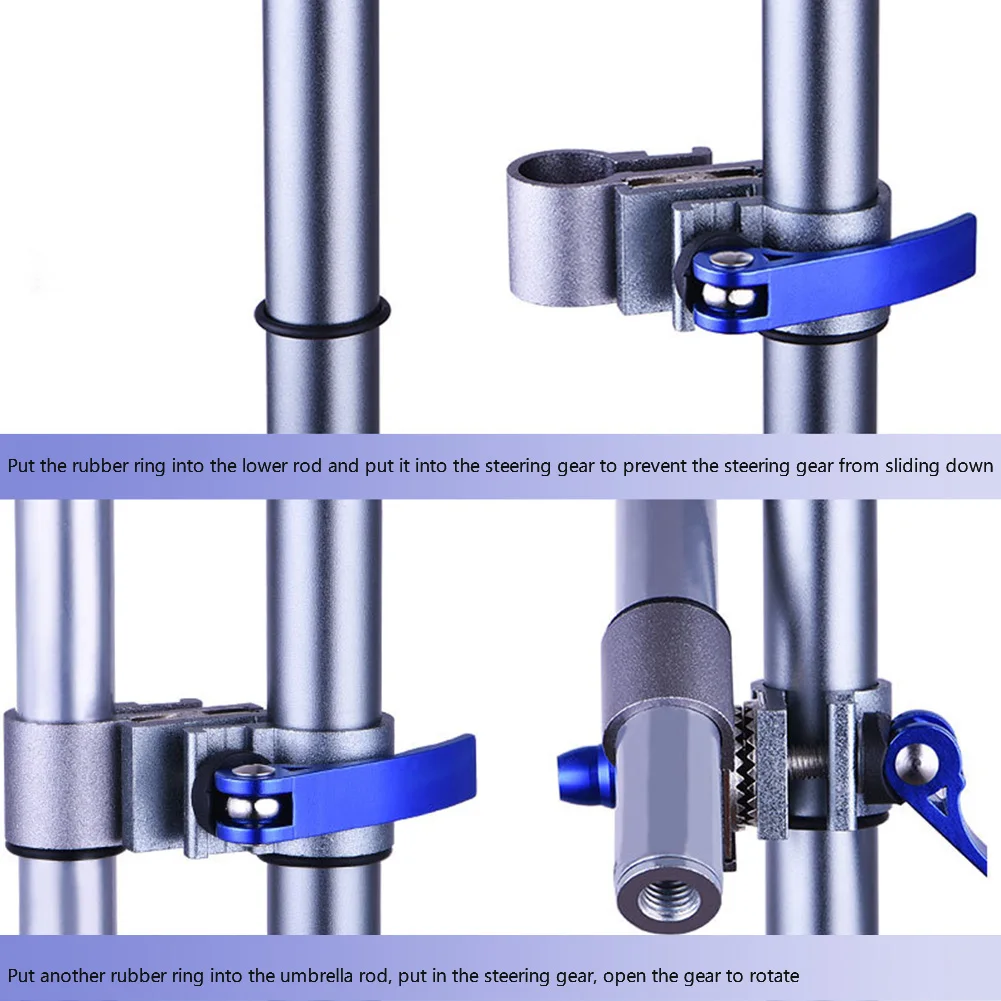 Put the rubber ring into the lower rod and put it into the steering gear to prevent the steering gear from sliding down

Put another rubber ring into the umbrella rod, put in the steering gear, open the gear to rotate