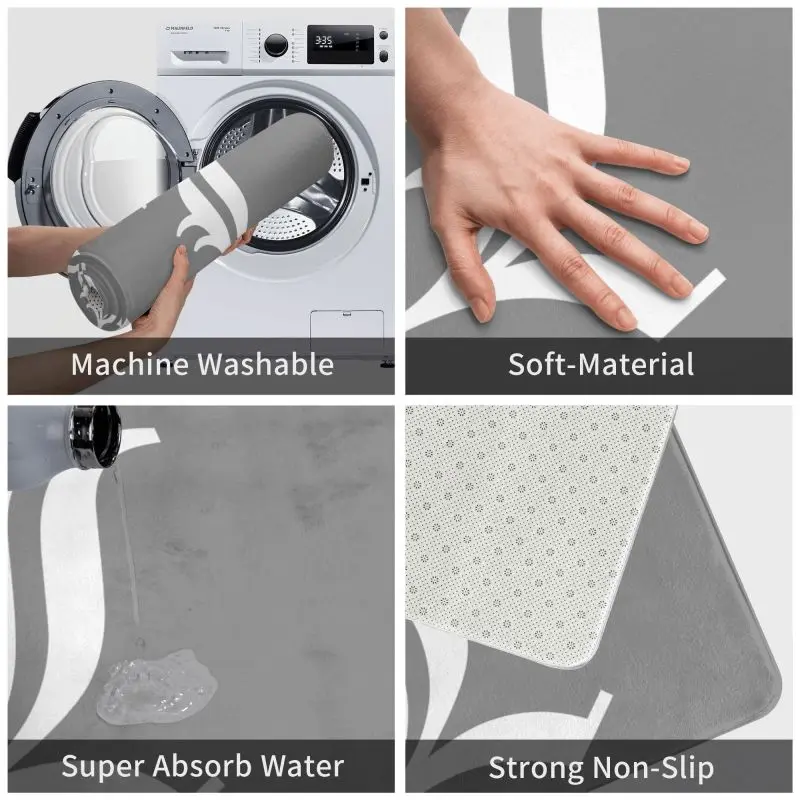 MAUNFELD

3:35

Machine Washable

Soft-Material

Super Absorb Water

Strong Non-Slip