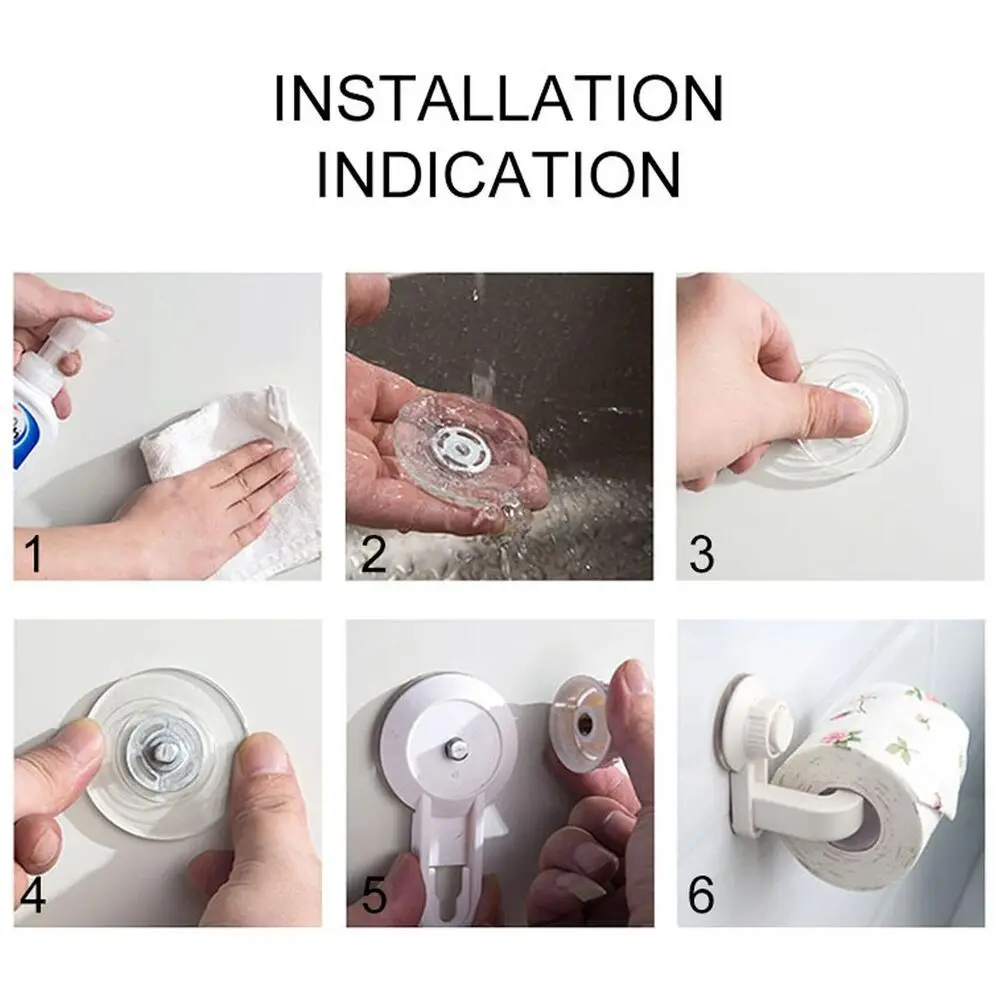 INSTALLATION
INDICATION

1

2

3

4

5

6