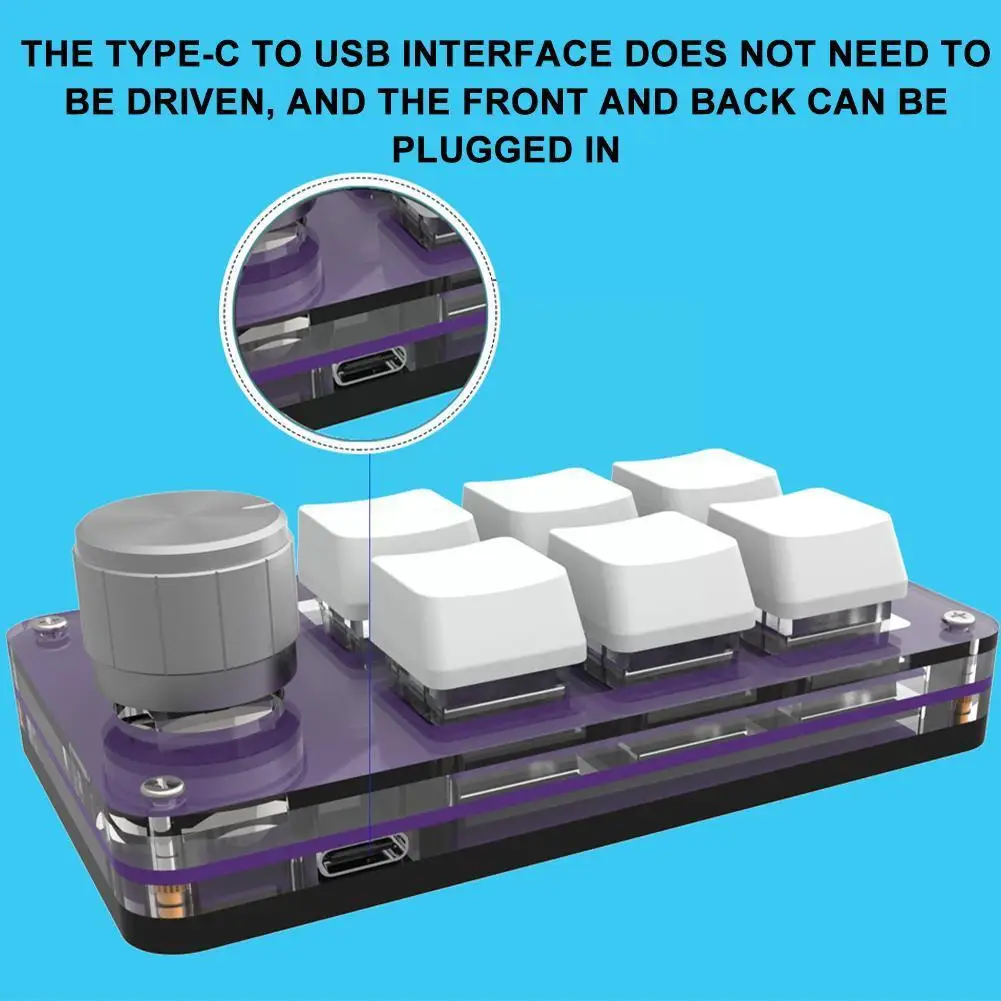 THE TYPE-C TO USB INTERFACE DOES NOT NEED TO BE DRIVEN, AND THE FRONT AND BACK CAN BE PLUGGED IN