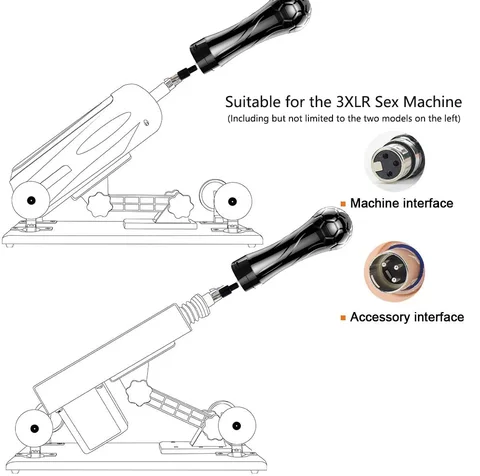 Suitable for the 3XLR Sex Machine
(Including but not limited to the two models on the left)

Machine interface

Accessory interface