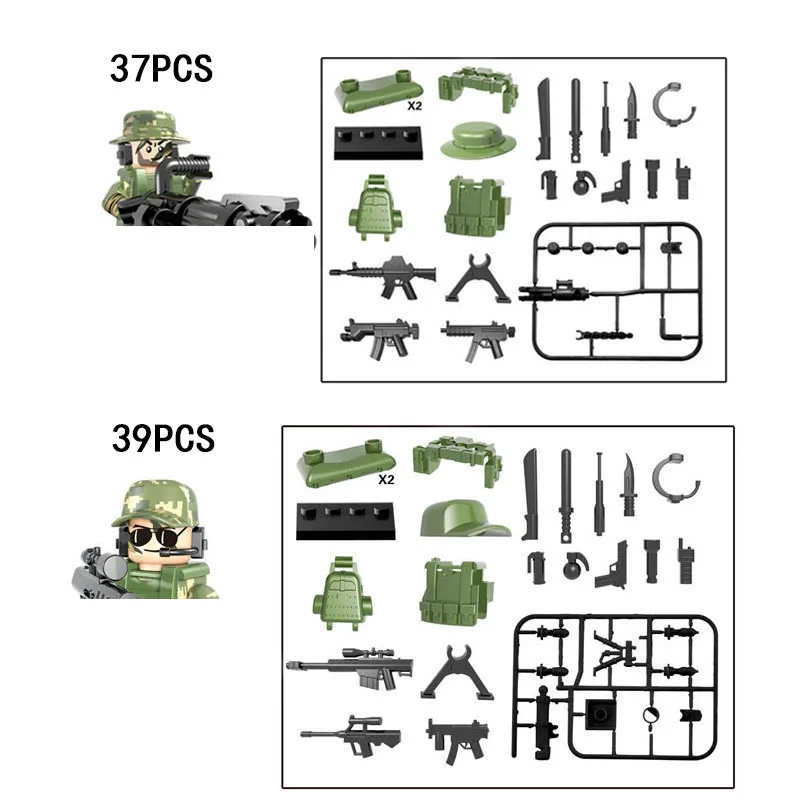 37PCS

X2

39PCS

X2