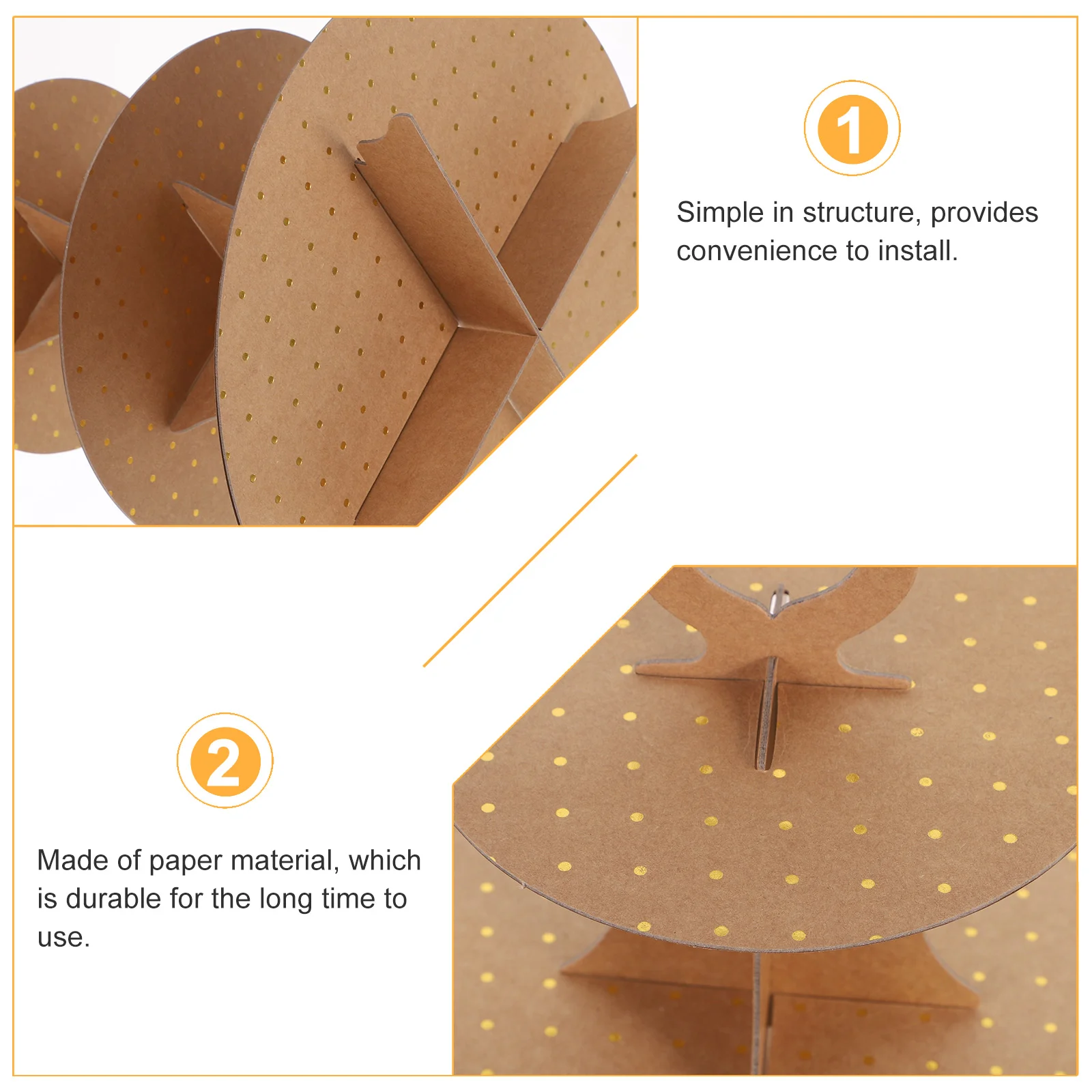 1

Simple in structure, provides convenience to install.

2

Made of paper material, which is durable for the long time to use.