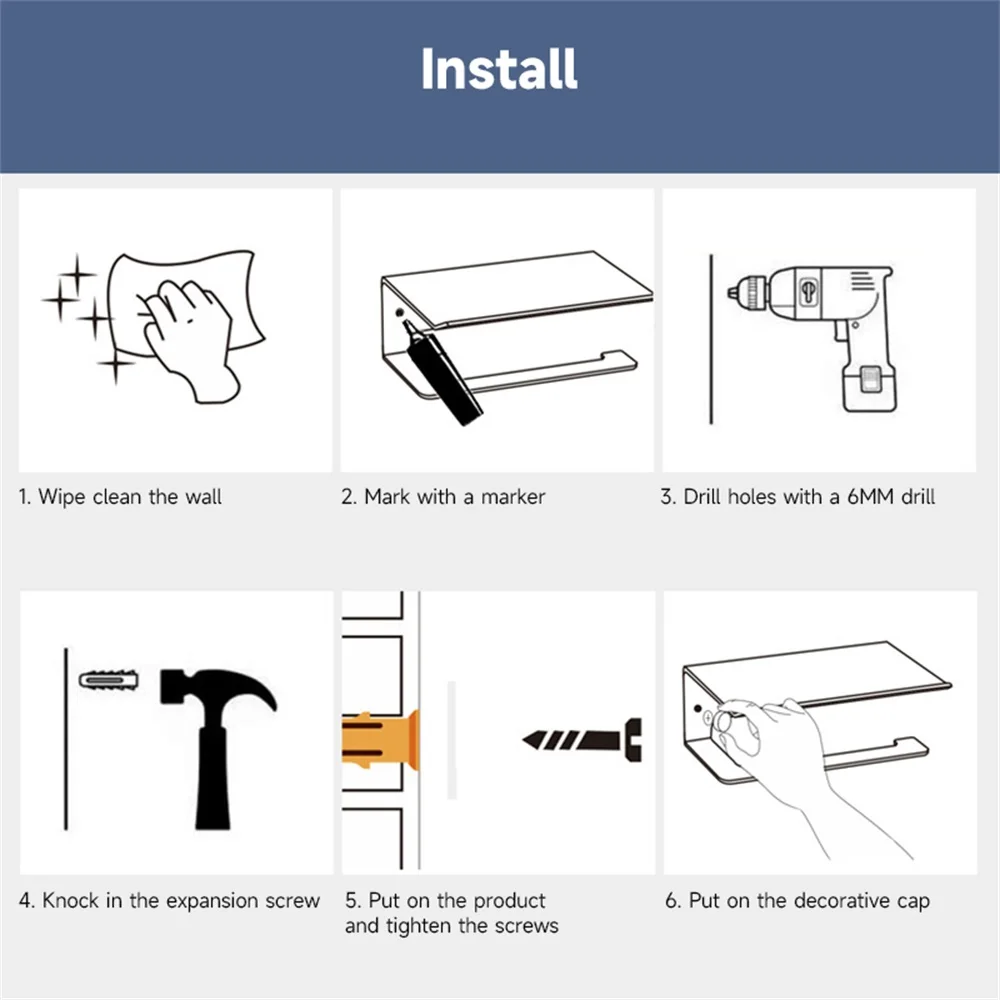 Install

1. Wipe clean the wall

2. Mark with a marker

3. Drill holes with a 6MM drill

4. Knock in the expansion screw

5. Put on the product and tighten the screws

6. Put on the decorative cap