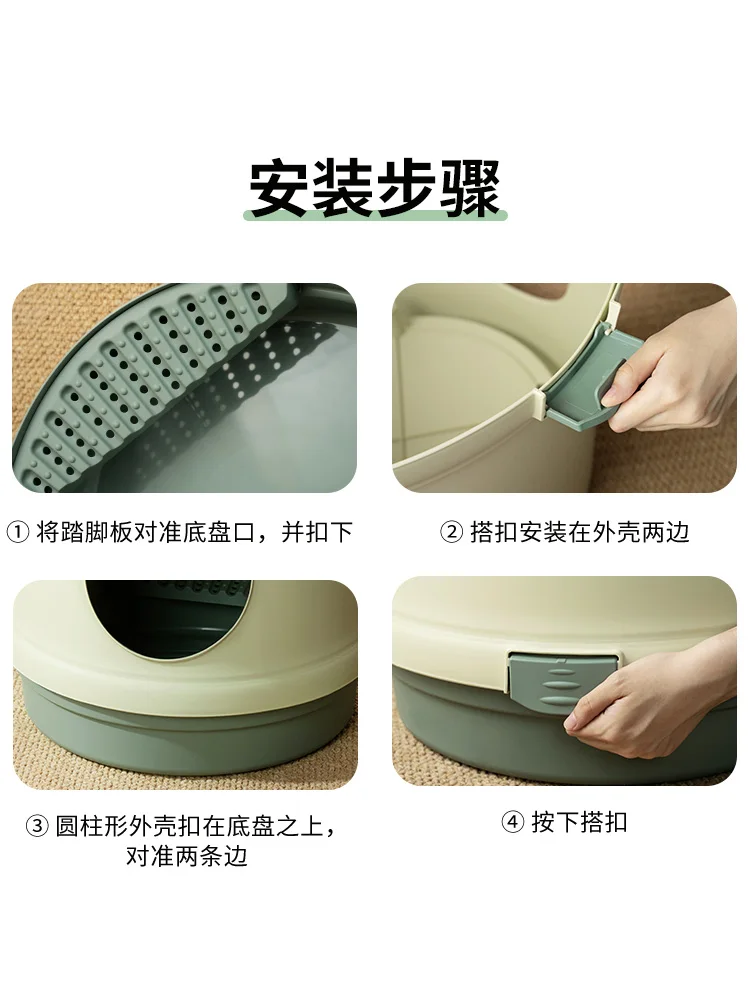 安装步骤

① 将踏脚板对准底盘口，并扣下

② 搭扣安装在外壳两边

③ 圆柱形外壳扣在底盘之上，对准两条边

④ 按下搭扣