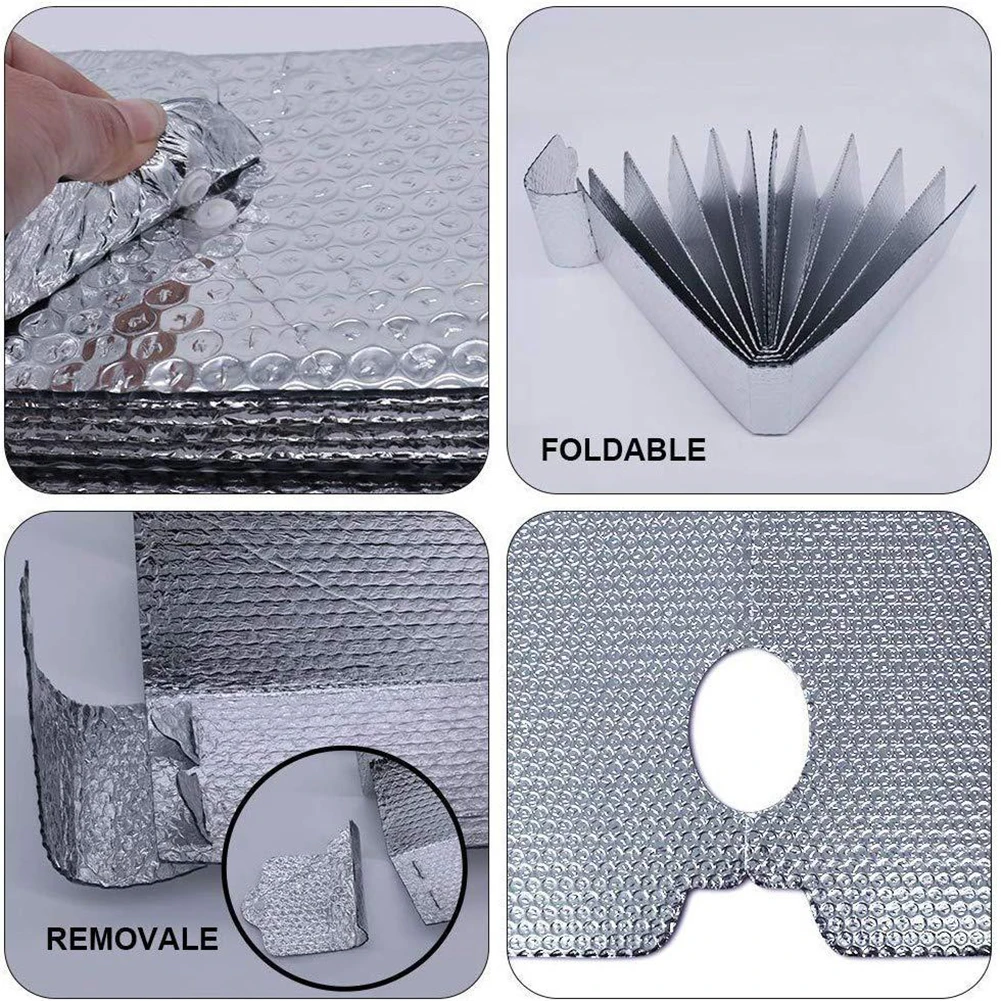 FOLDABLE

REMOVALE