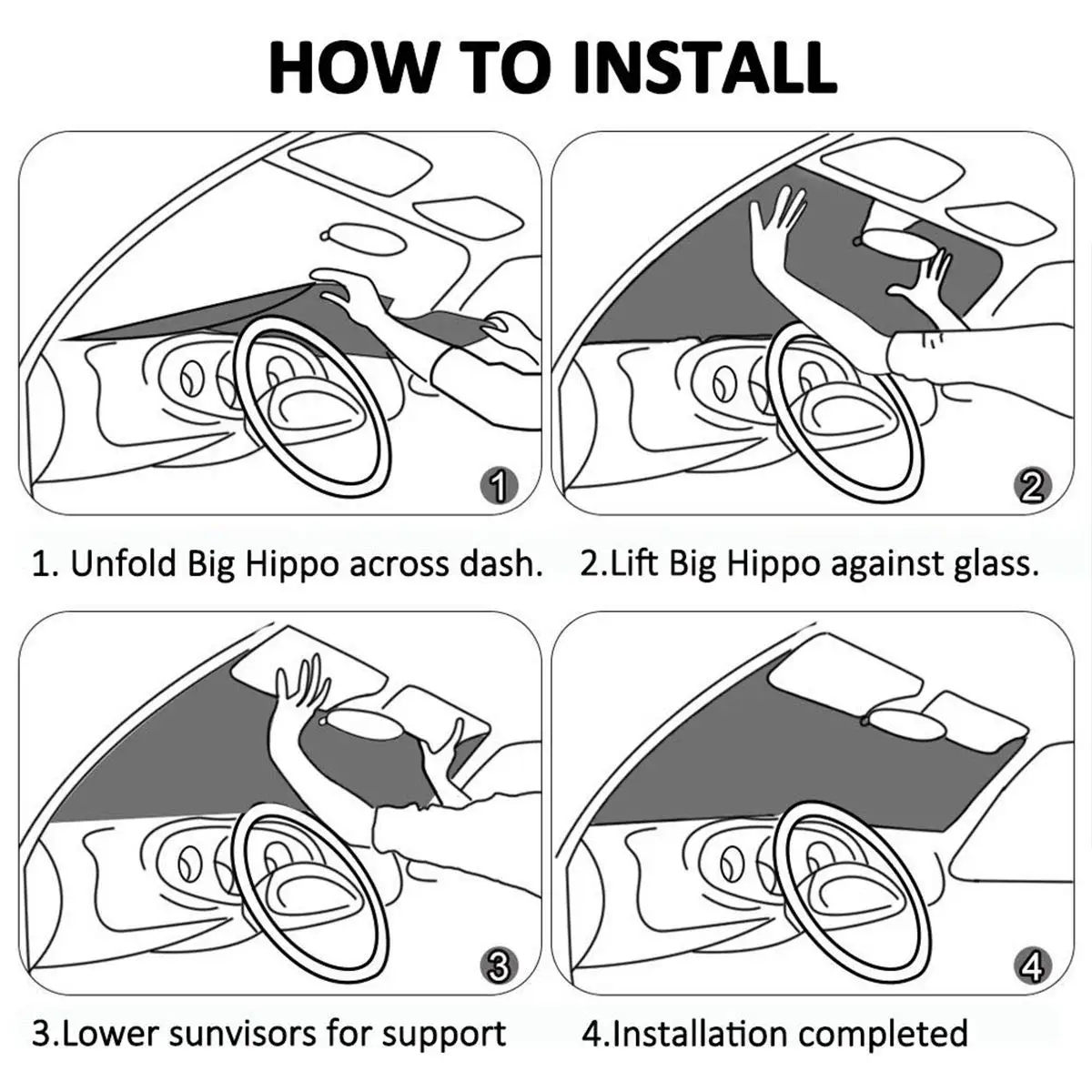 HOW TO INSTALL

1

2

1. Unfold Big Hippo across dash.

2.Lift Big Hippo against glass.

3

4

3.Lower sunvisors for support

4.Installation completed