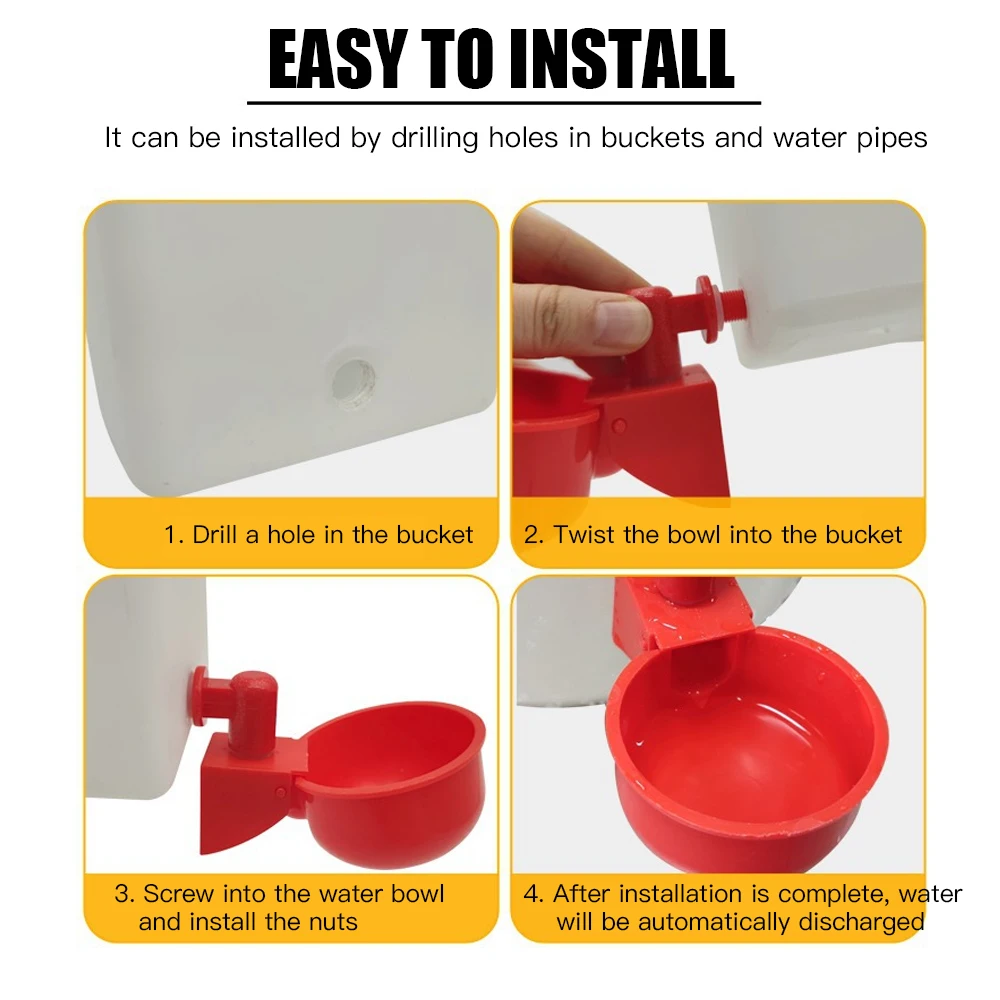 EASY TO INSTALL

It can be installed by drilling holes in buckets and water pipes

1. Drill a hole in the bucket

2. Twist the bowl into the bucket

3. Screw into the water bowl and install the nuts

4. After installation is complete, water will be automatically discharged