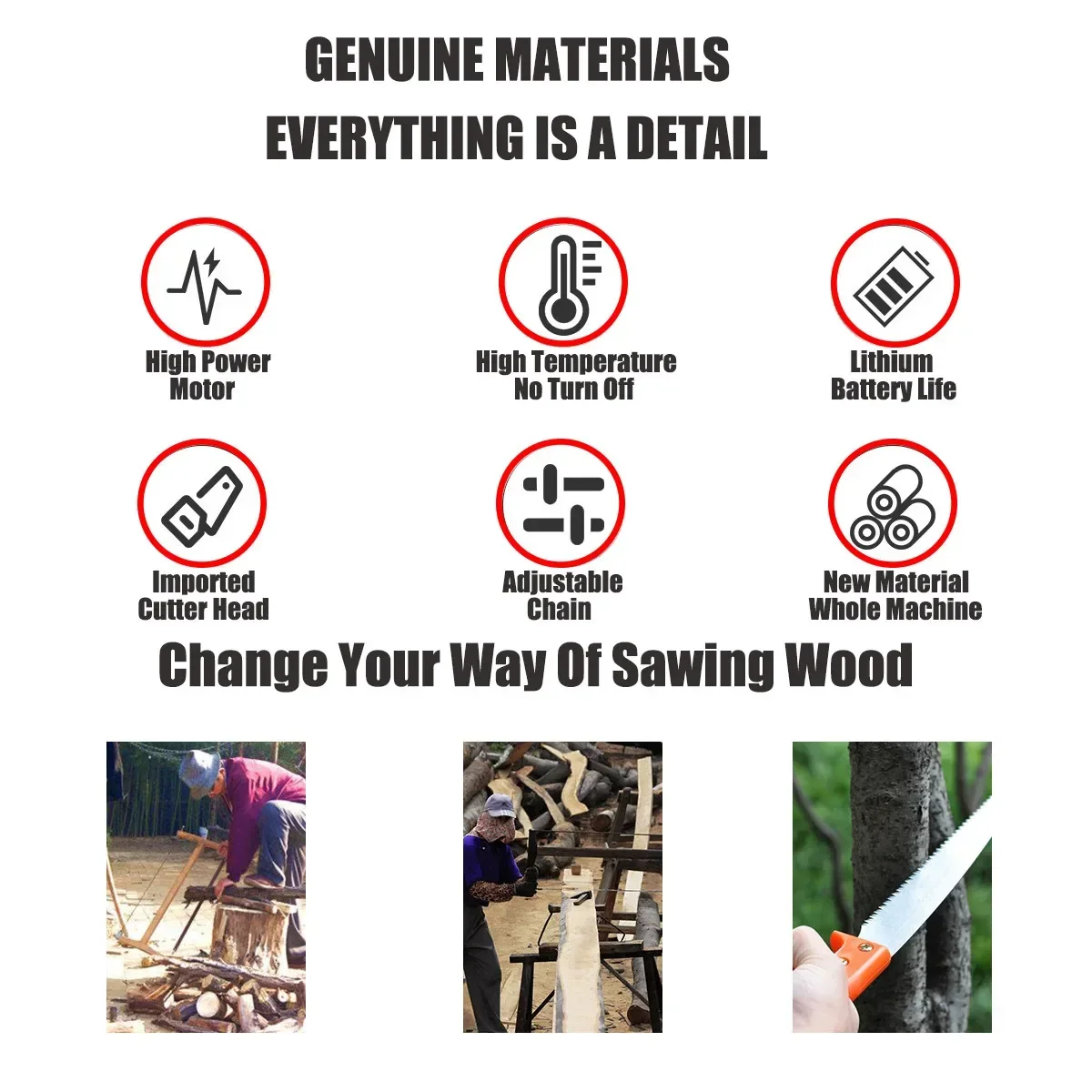 GENUINE MATERIALS
EVERYTHING IS A DETAIL

High Power Motor

High Temperature No Turn Off

Lithium Battery Life

Imported Cutter Head

Adjustable Chain

New Material Whole Machine

Change Your Way Of Sawing Wood