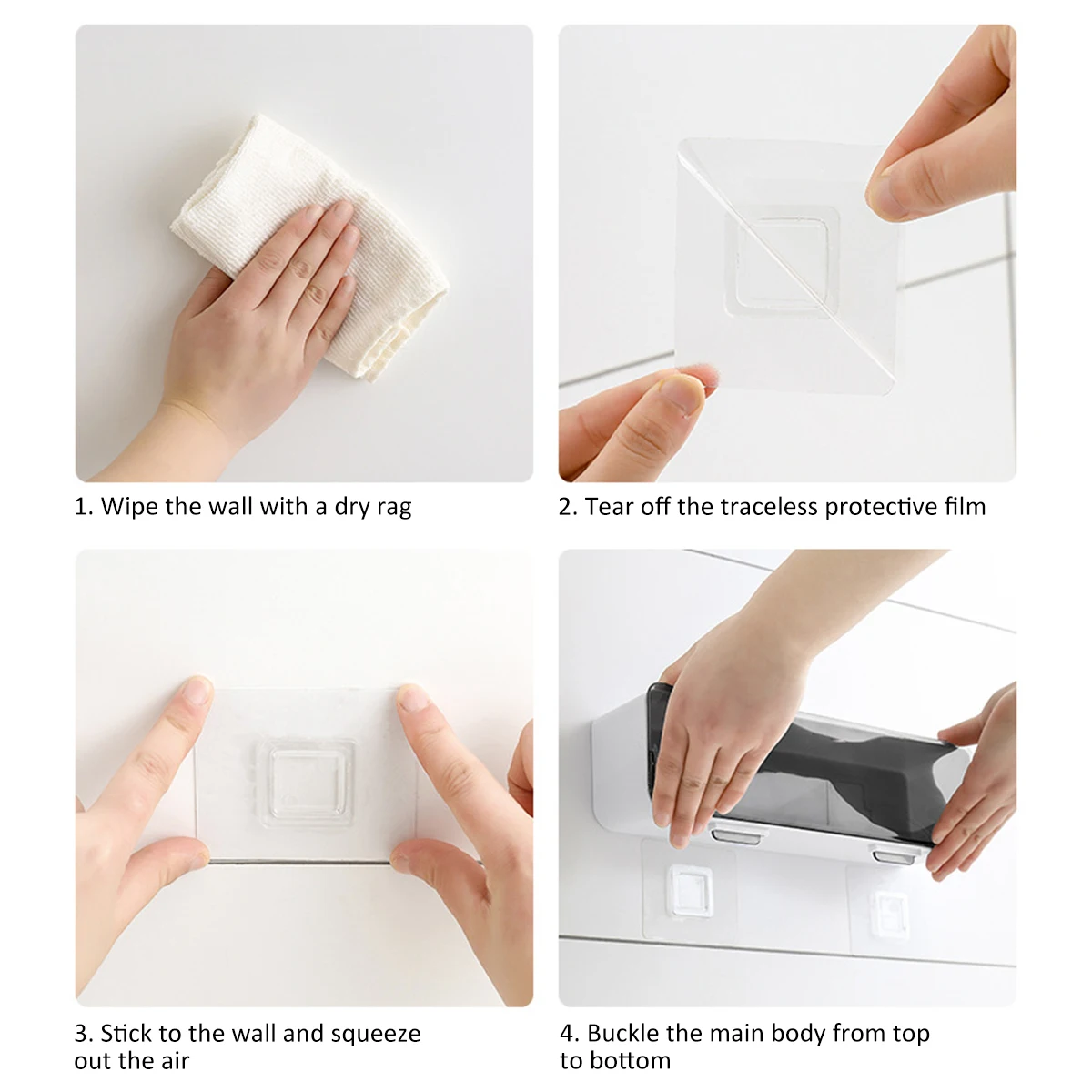 1. Wipe the wall with a dry rag

2. Tear off the traceless protective film

3. Stick to the wall and squeeze out the air

4. Buckle the main body from top to bottom