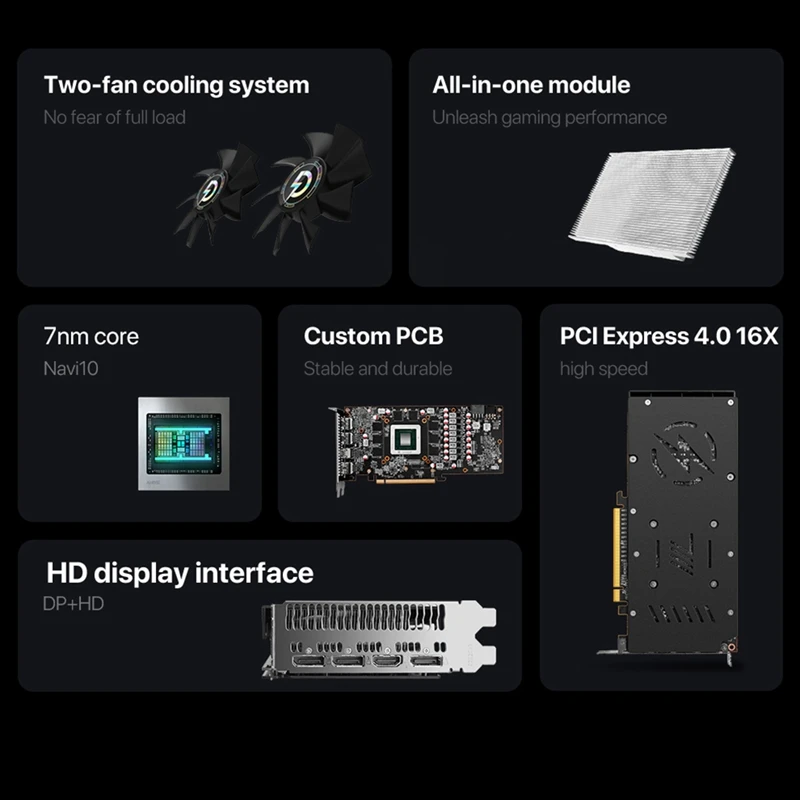 Two-fan cooling system
No fear of full load

All-in-one module
Unleash gaming performance

7nm core
Navi10

Custom PCB
Stable and durable

PCI Express 4.0 16X
high speed

HD display interface
DP+HD