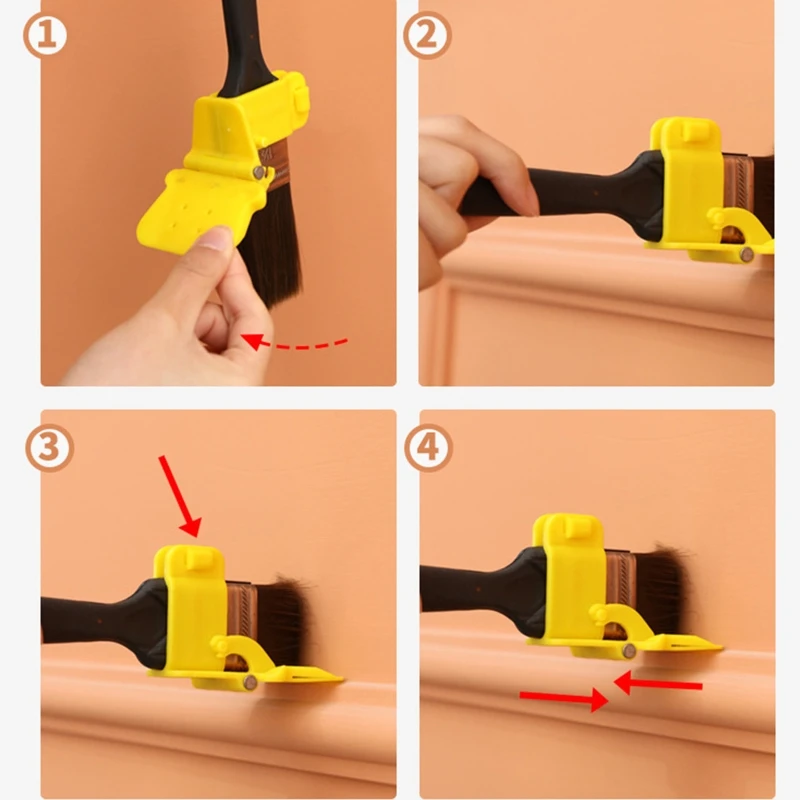 ①
②
③
④