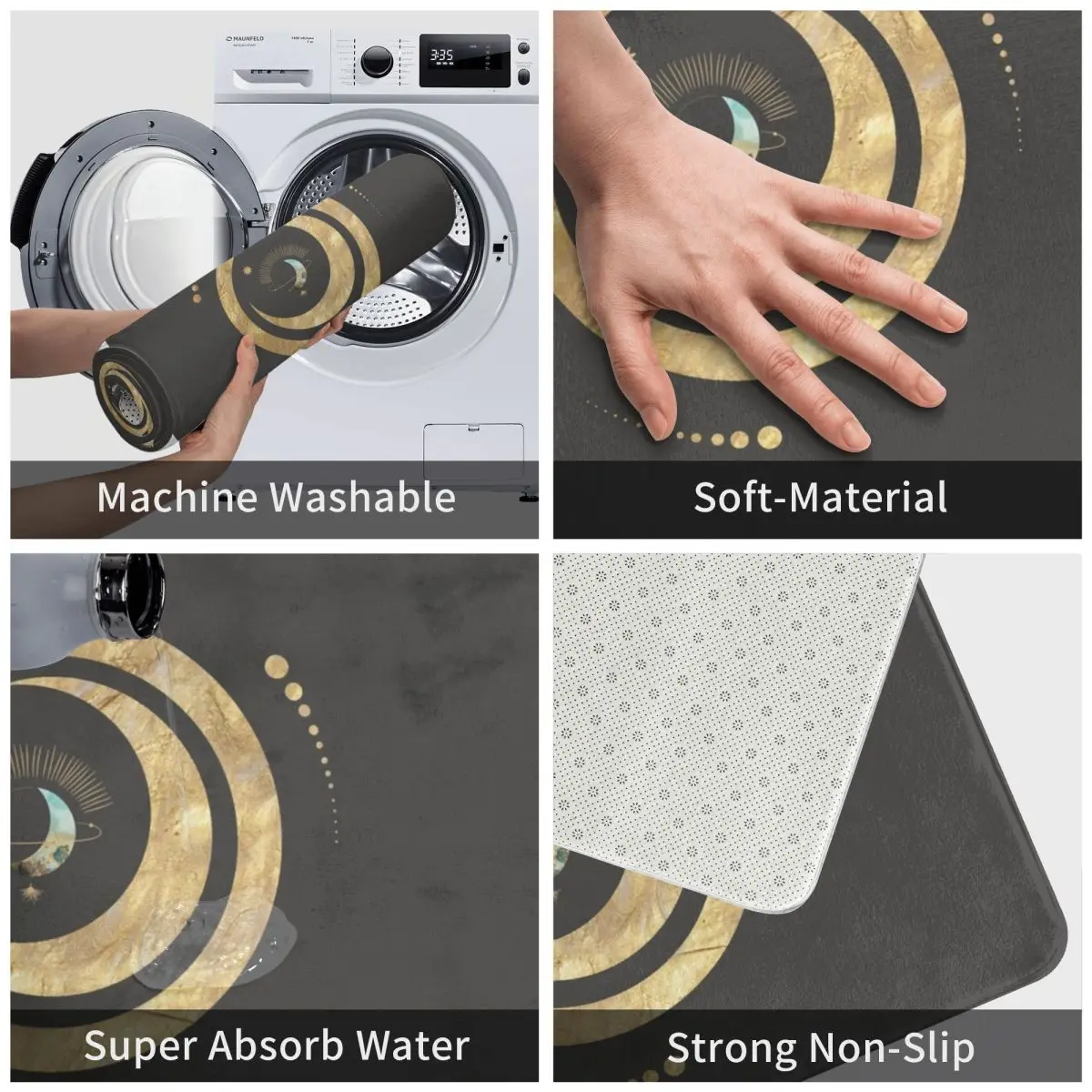 MAUNFELD

3:35

Machine Washable

Soft-Material

Super Absorb Water

Strong Non-Slip