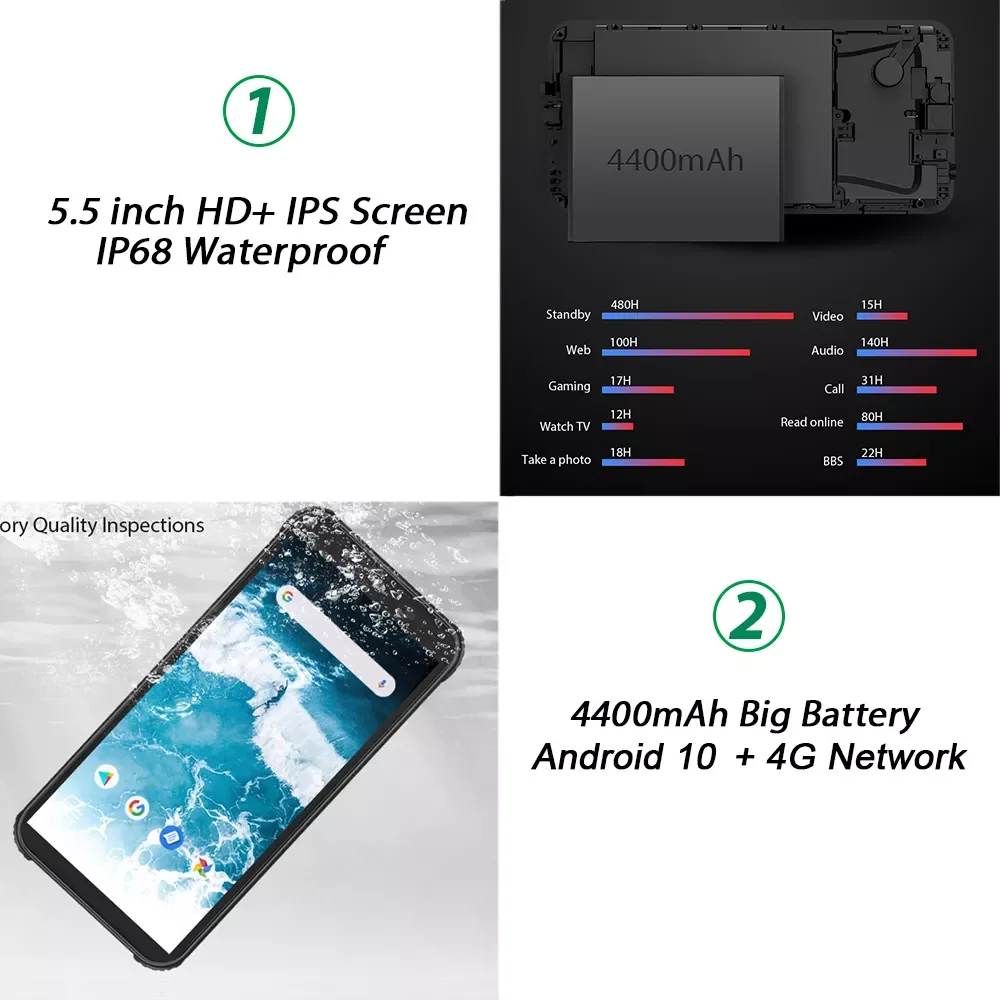 1

5.5 inch HD+ IPS Screen
IP68 Waterproof

4400mAh

Standby 480H
Web 100H
Gaming 17H
Watch TV 12H
Take a photo 18H
Video 15H
Audio 140H
Call 31H
Read online 80H
BBS 22H

ory Quality Inspections

2

4400mAh Big Battery
Android 10 + 4G Network