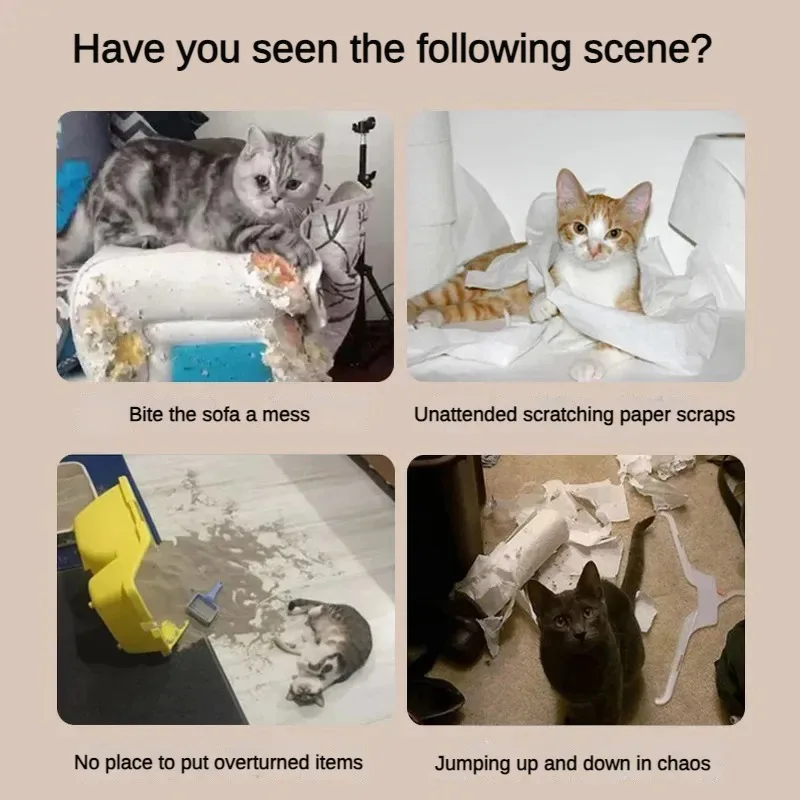 Have you seen the following scene?

Bite the sofa a mess

Unattended scratching paper scraps

No place to put overturned items

Jumping up and down in chaos